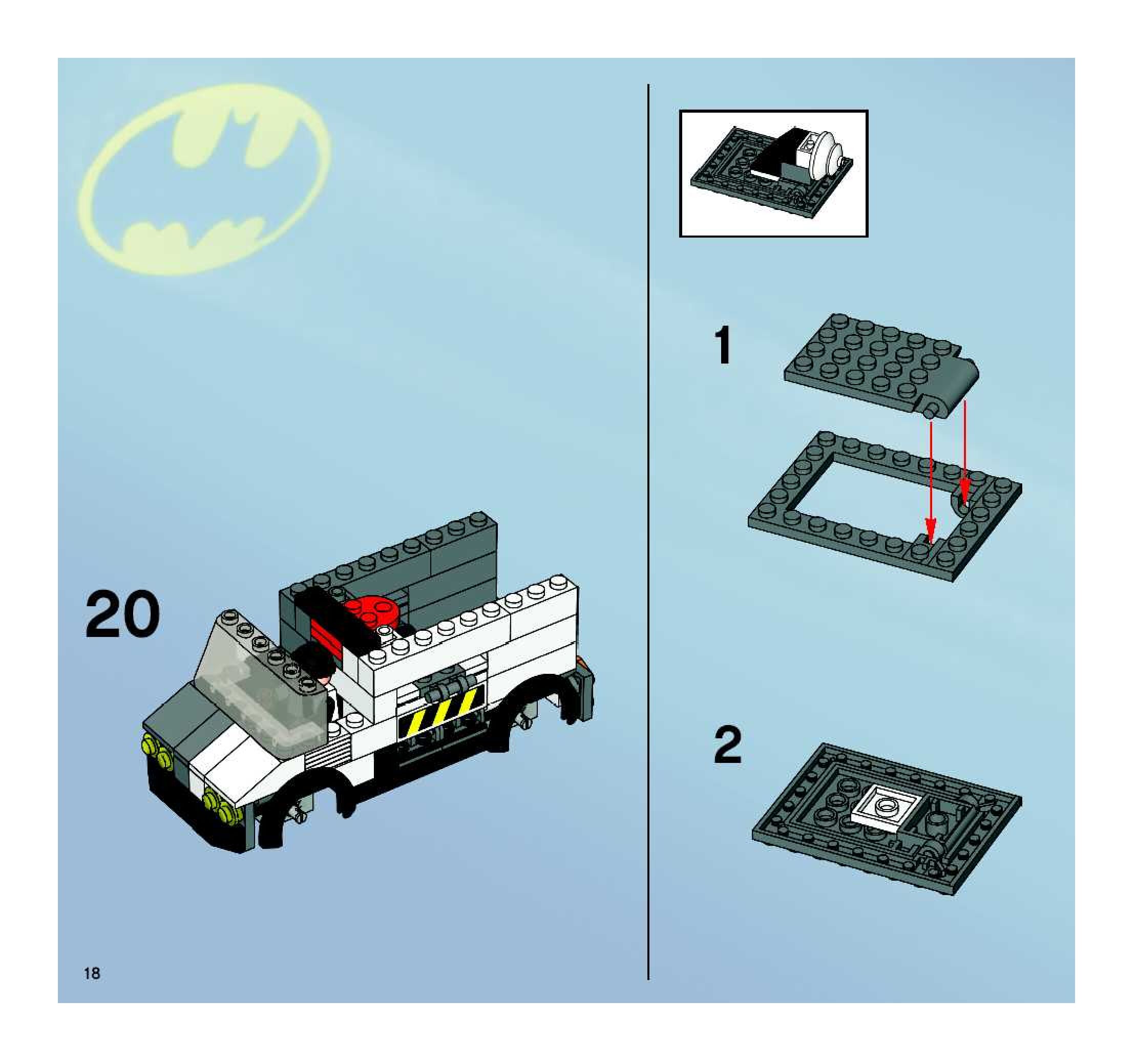 20

18

1

2