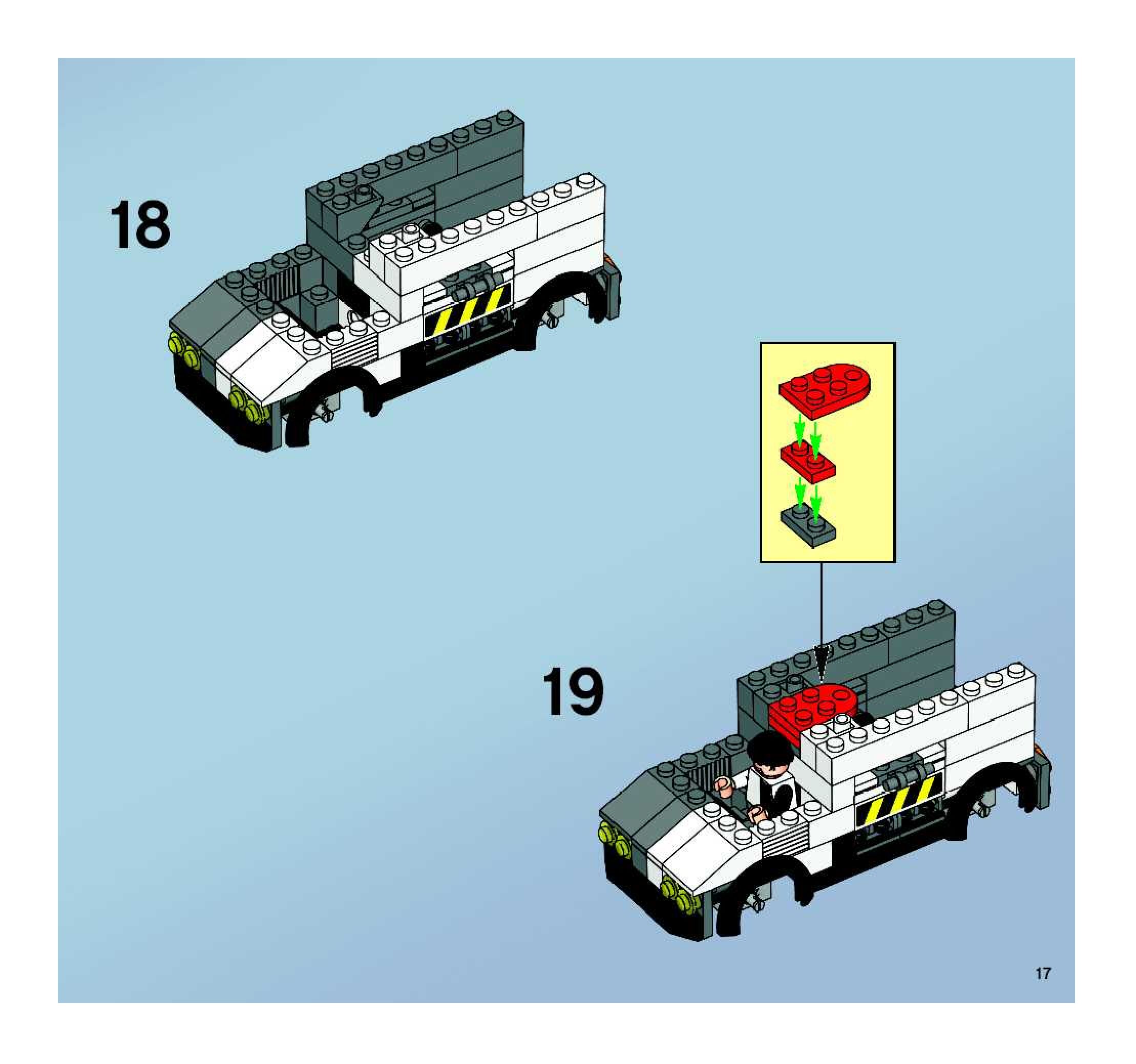 18

19

17