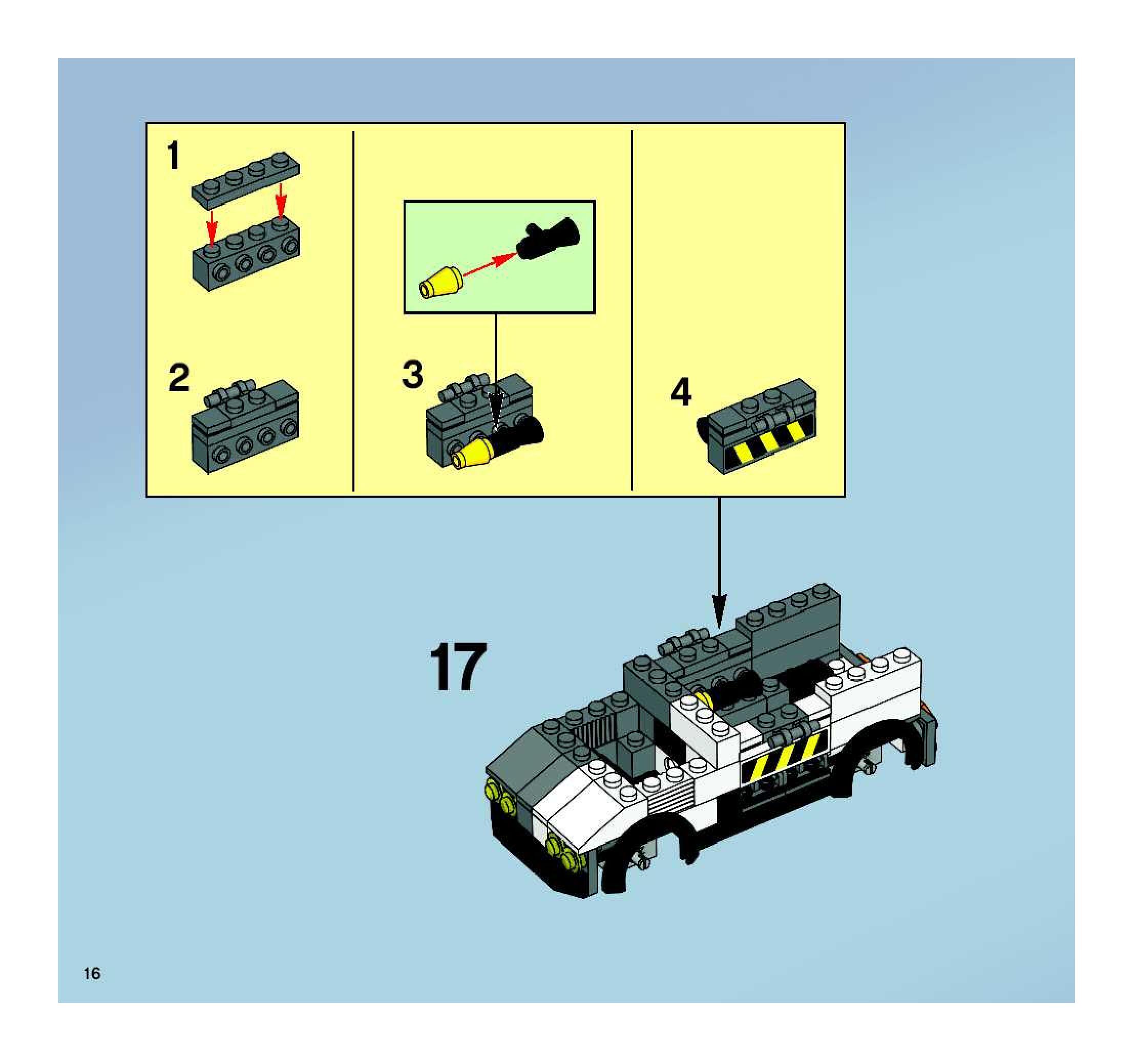 1

2

3

4

17

16