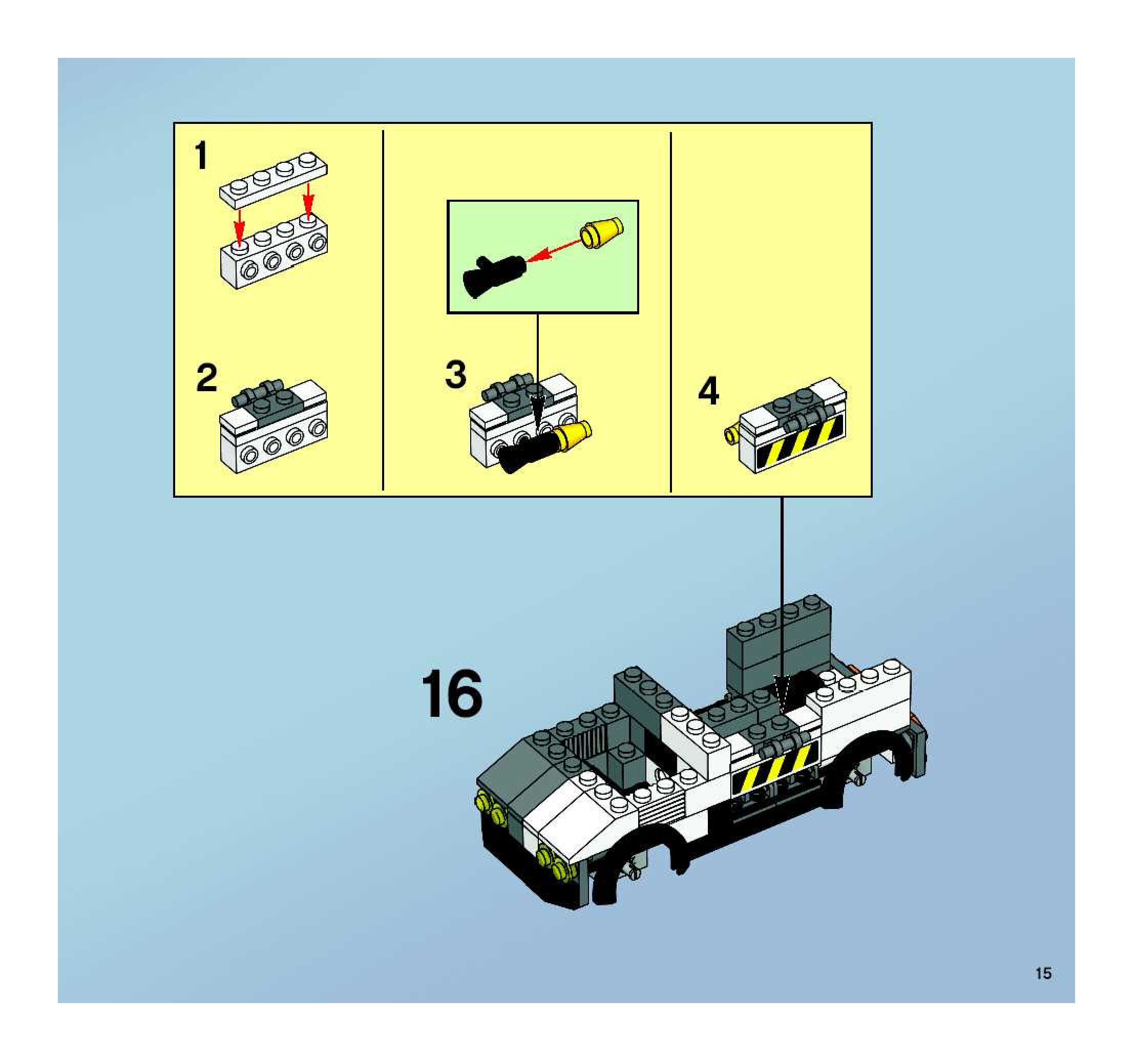 1

2

3

4

16

15