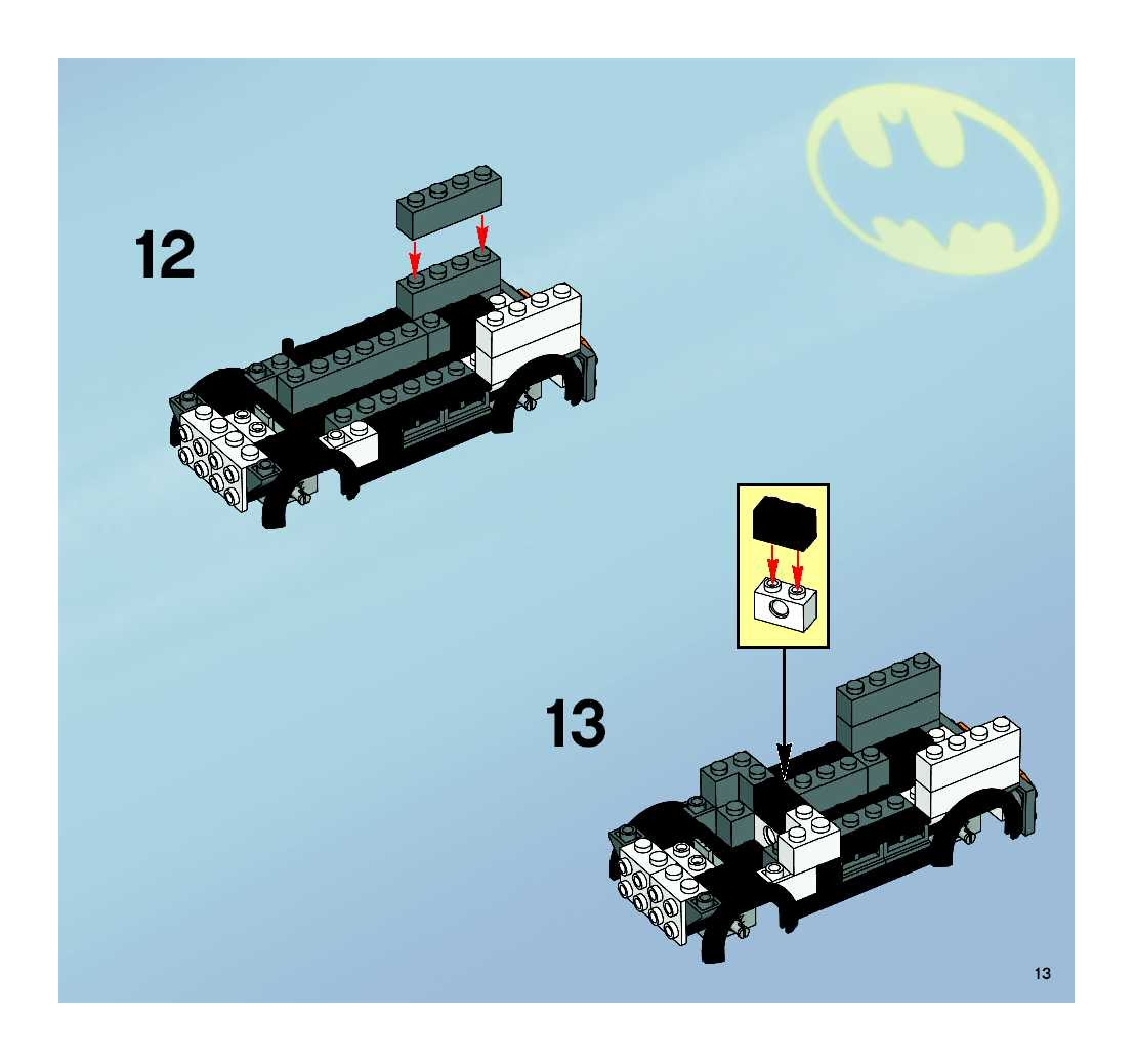 12

13

13