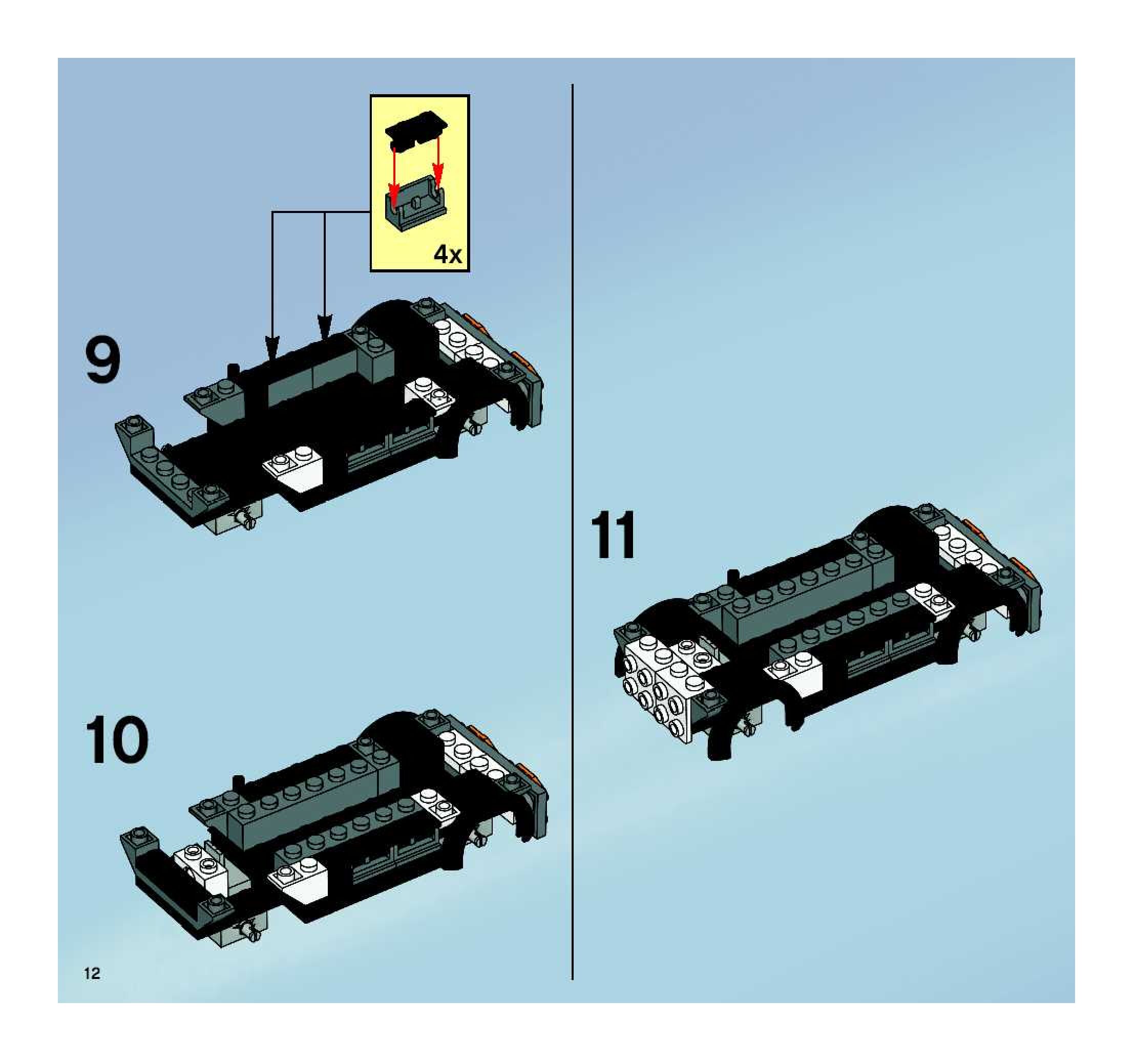 4x

9

10

11

12