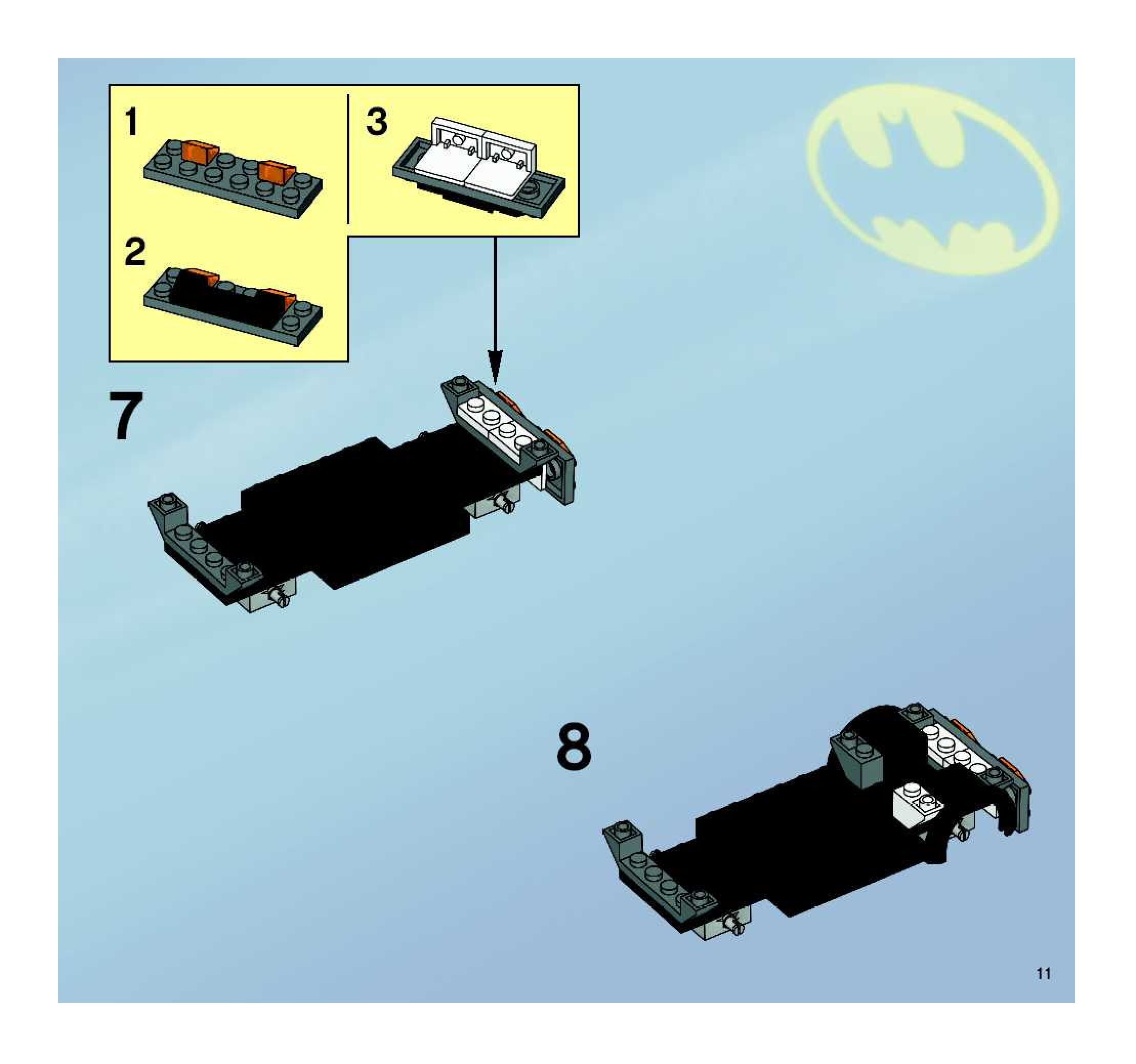 1

3

2

7

8

11