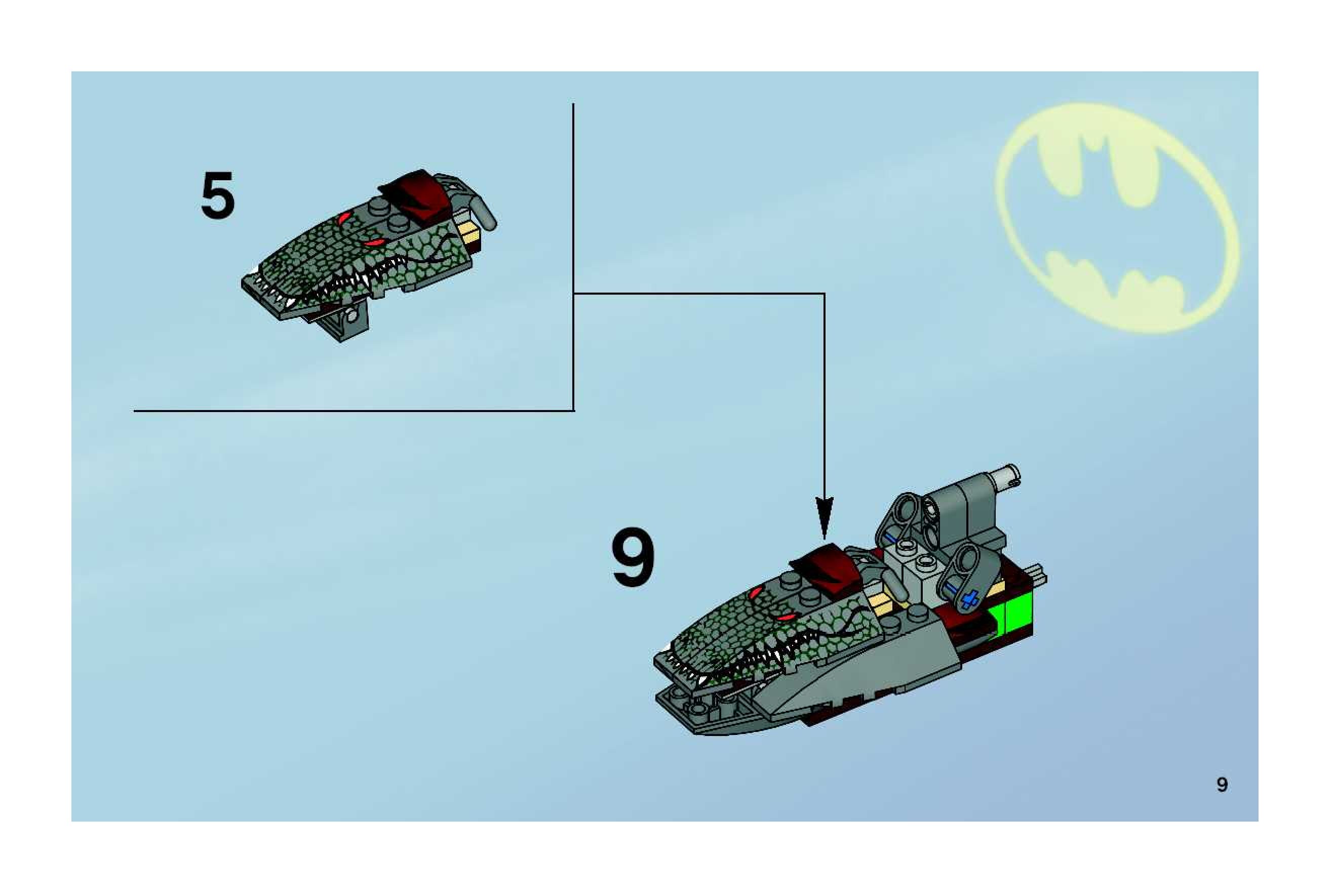 5

9

9