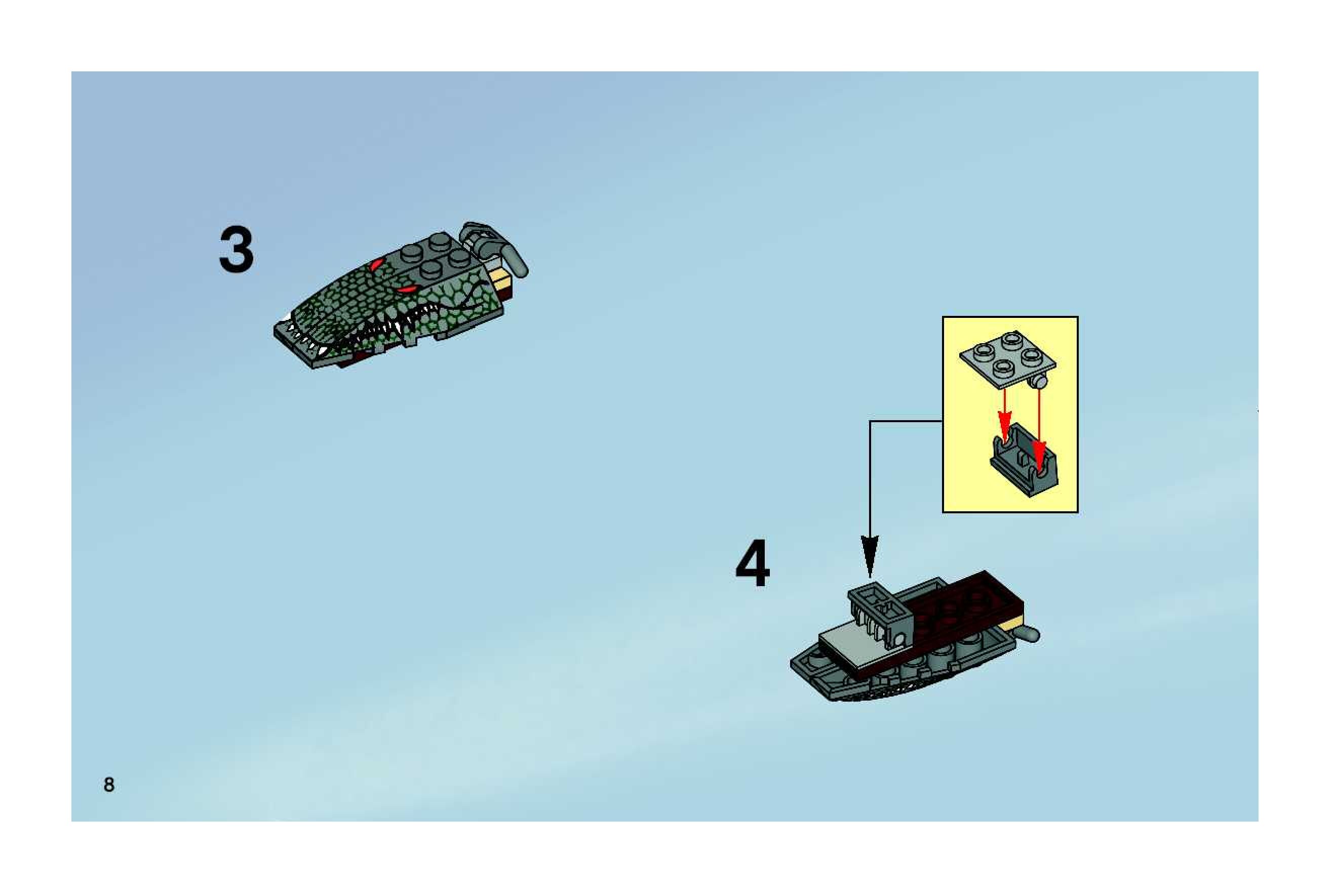 3

4

8