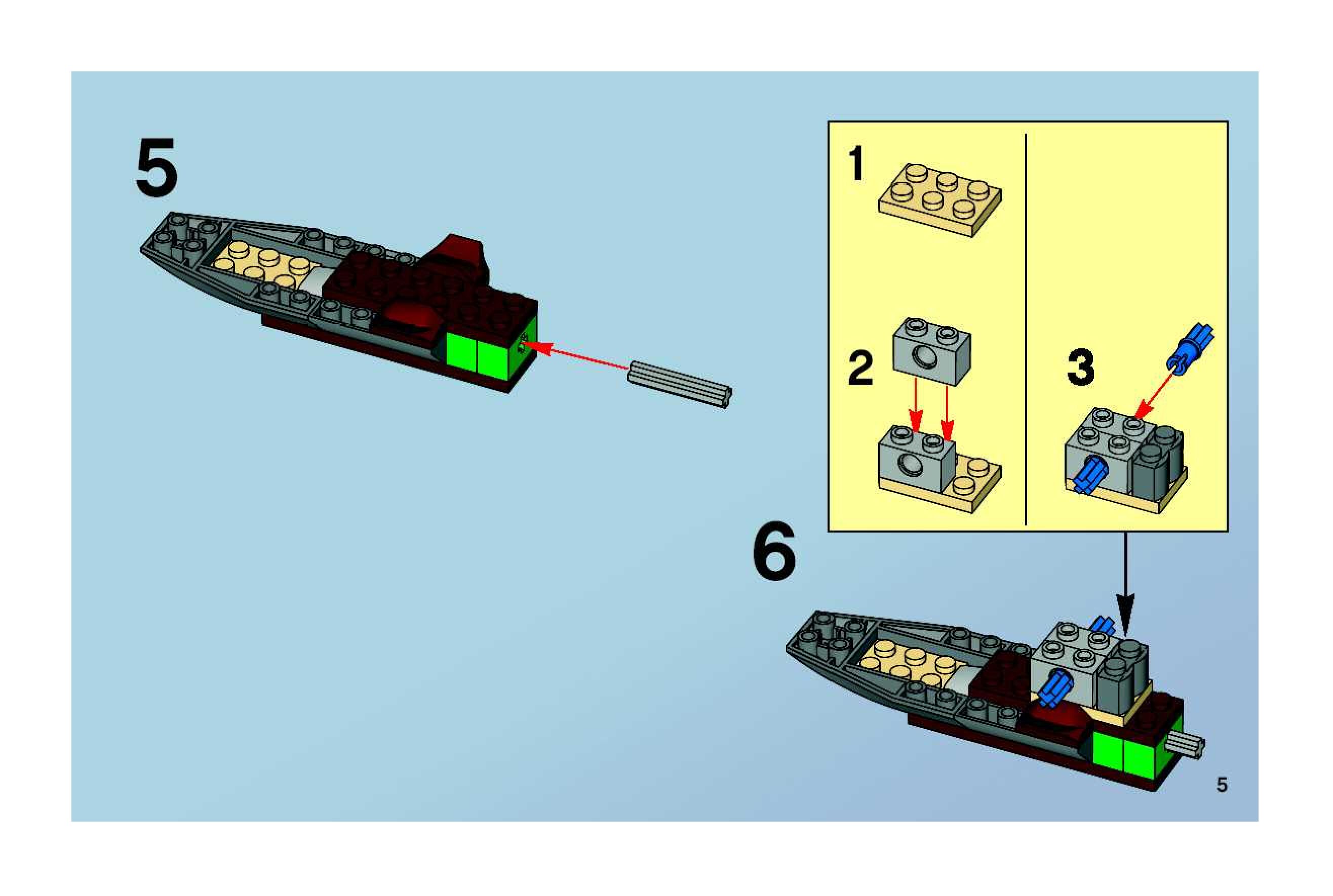 5

1

2

3

6

5