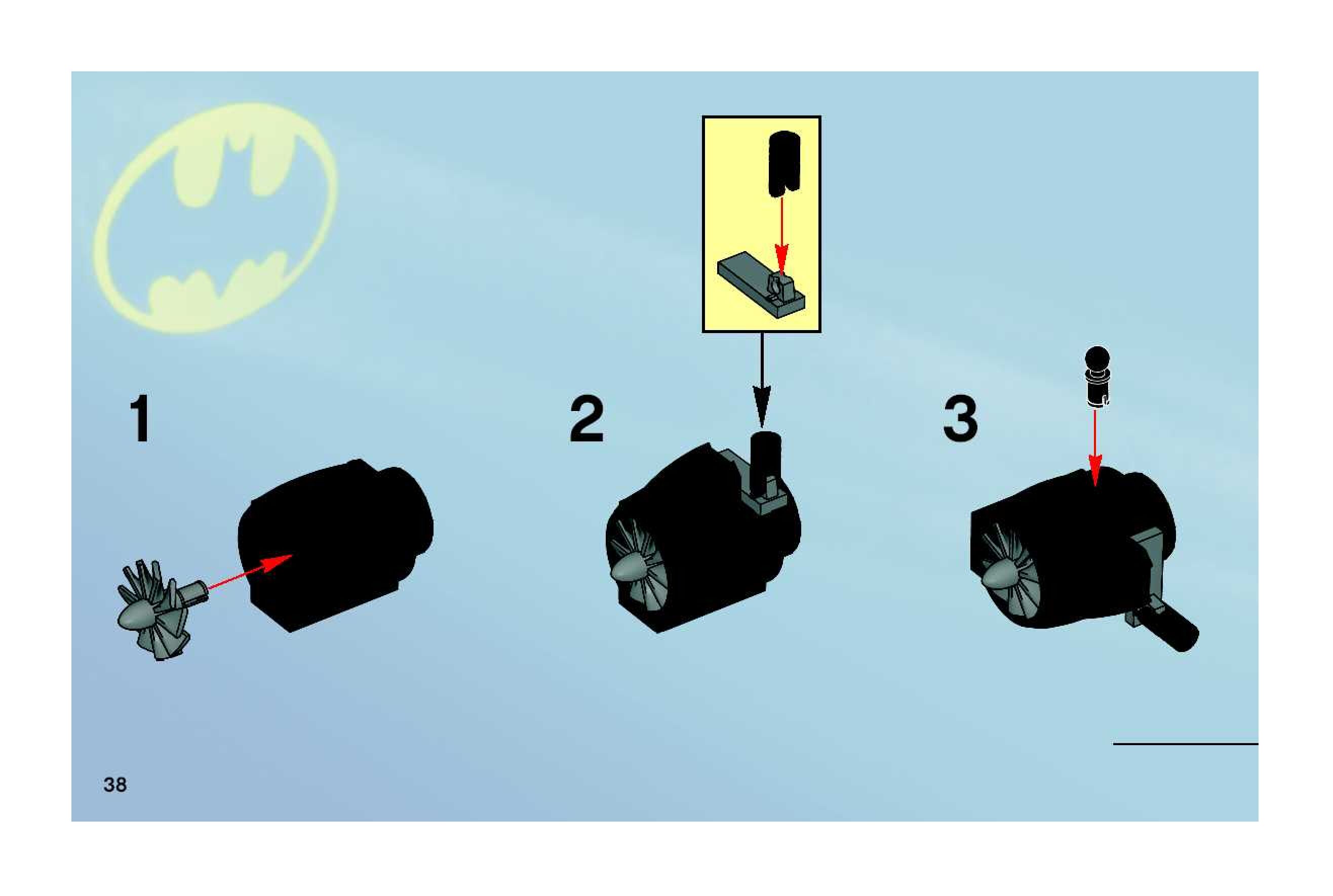 1

2

3

38