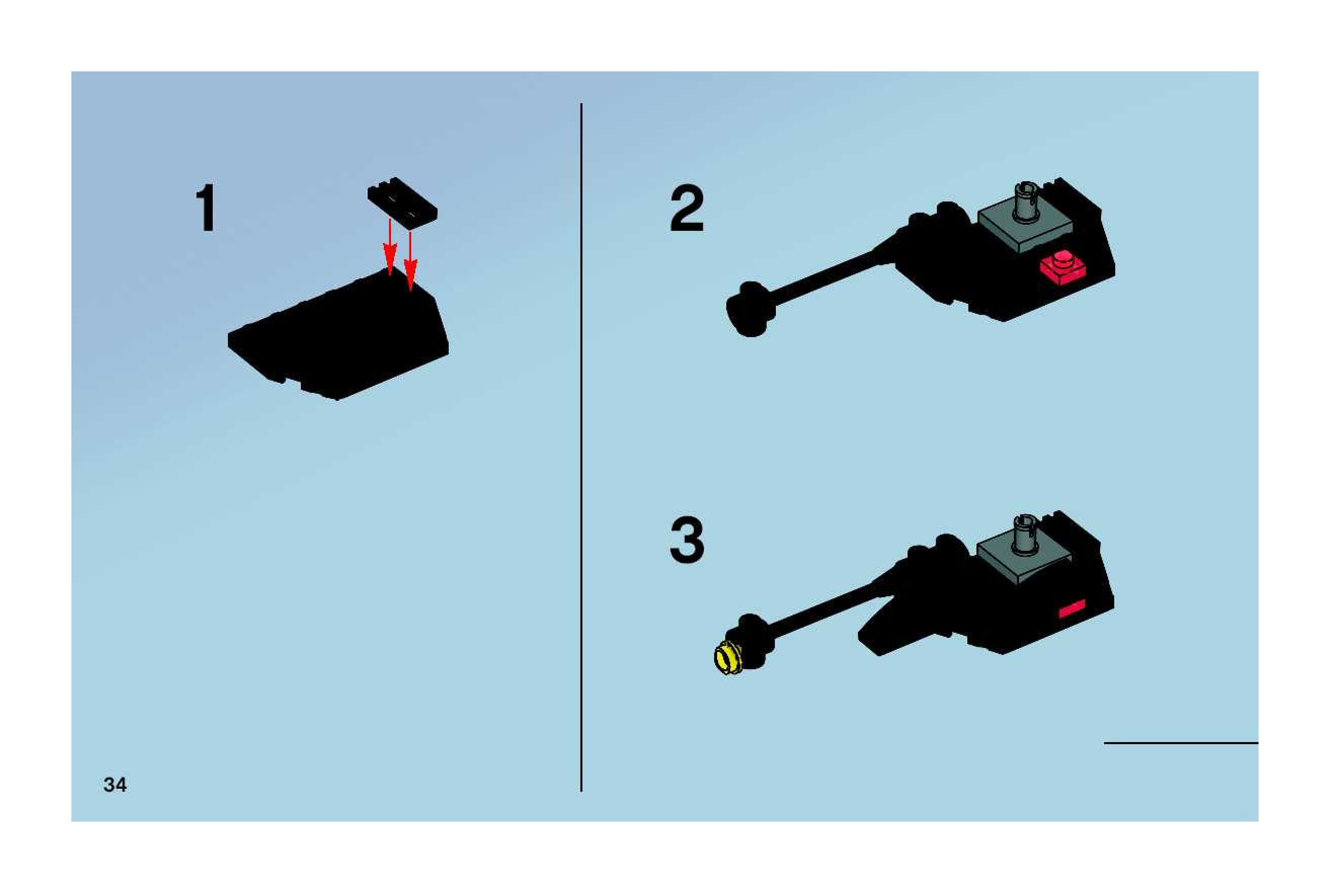 1

2

3

34