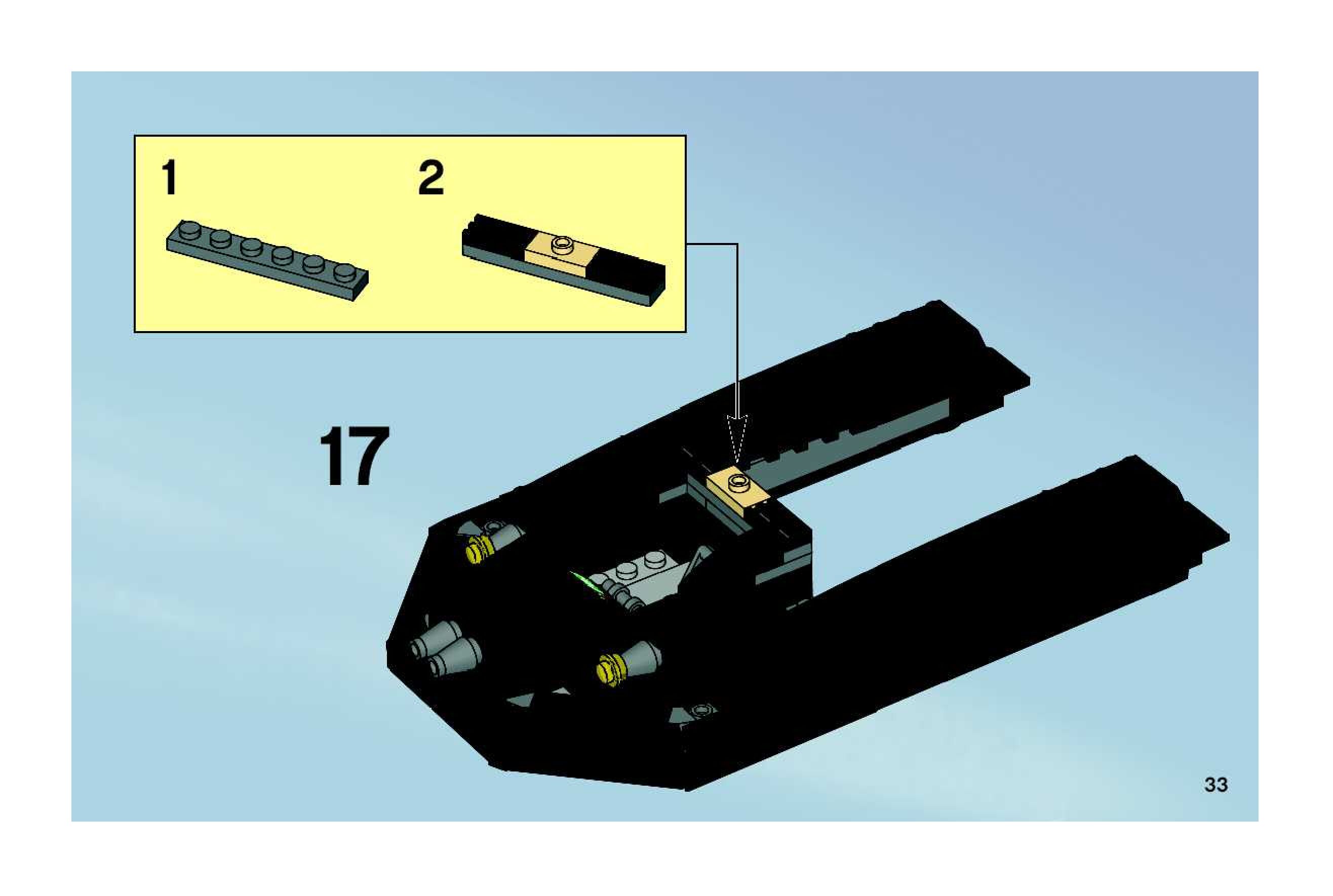 1

2

17

33