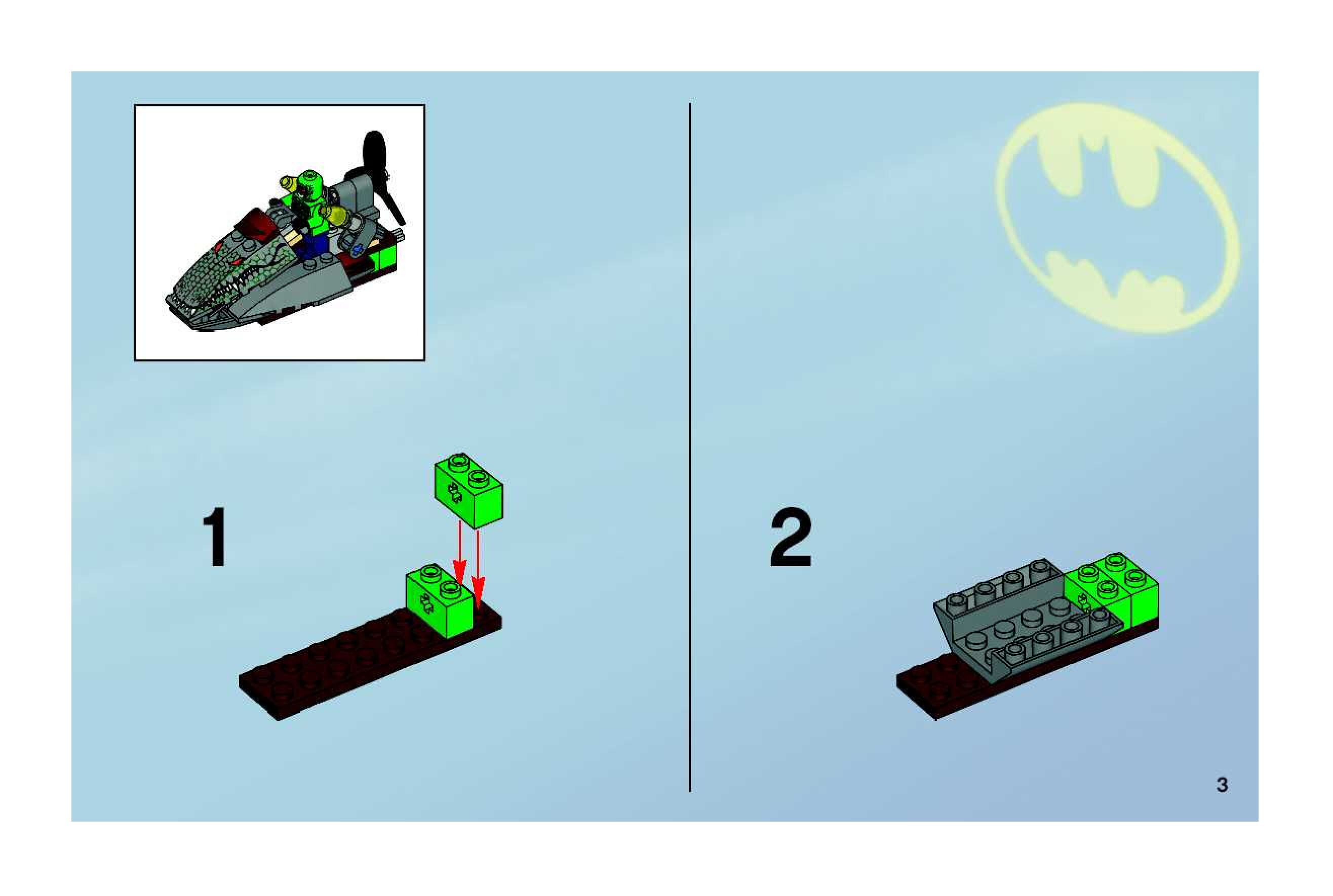 1

2

3