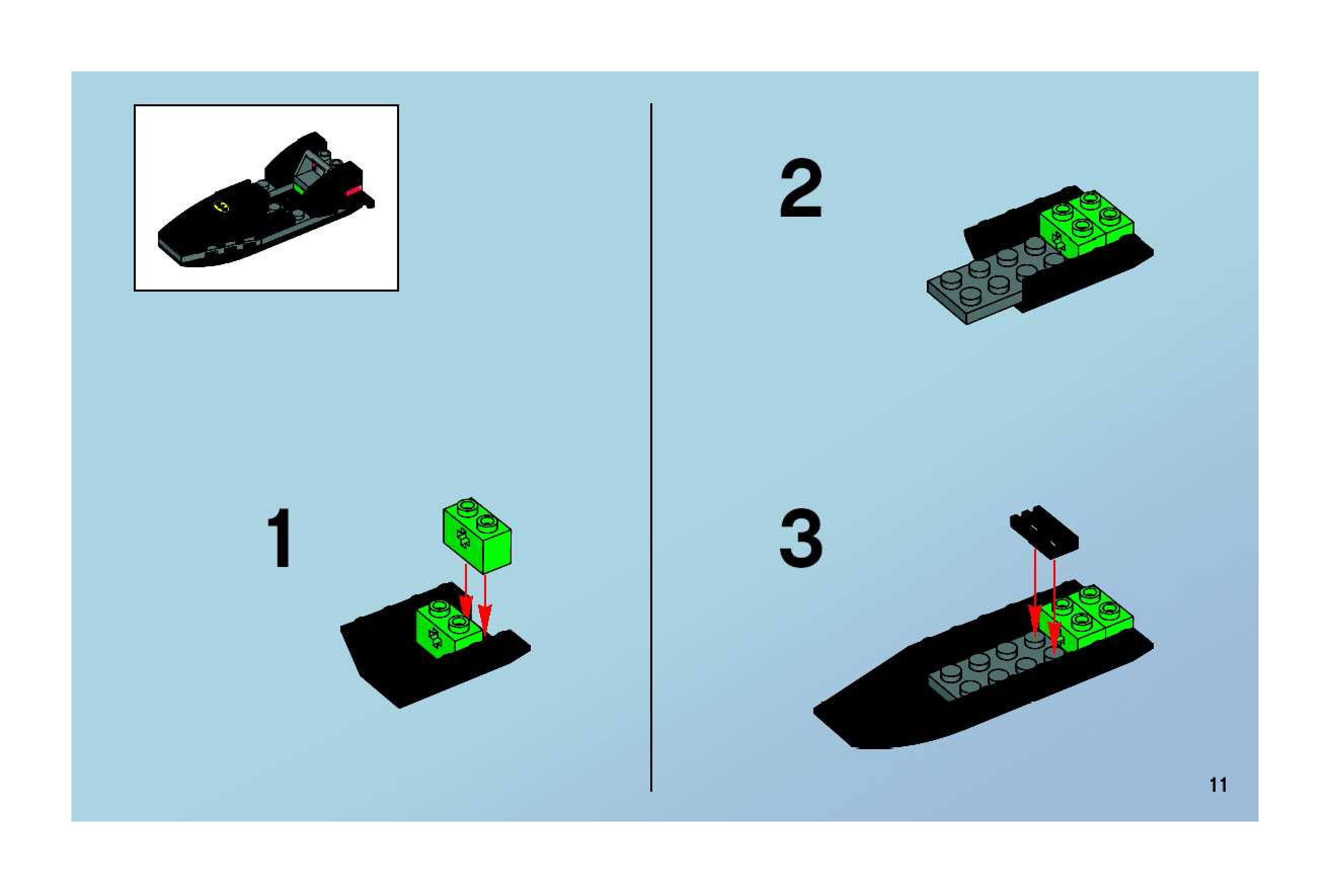 1

2

3

11