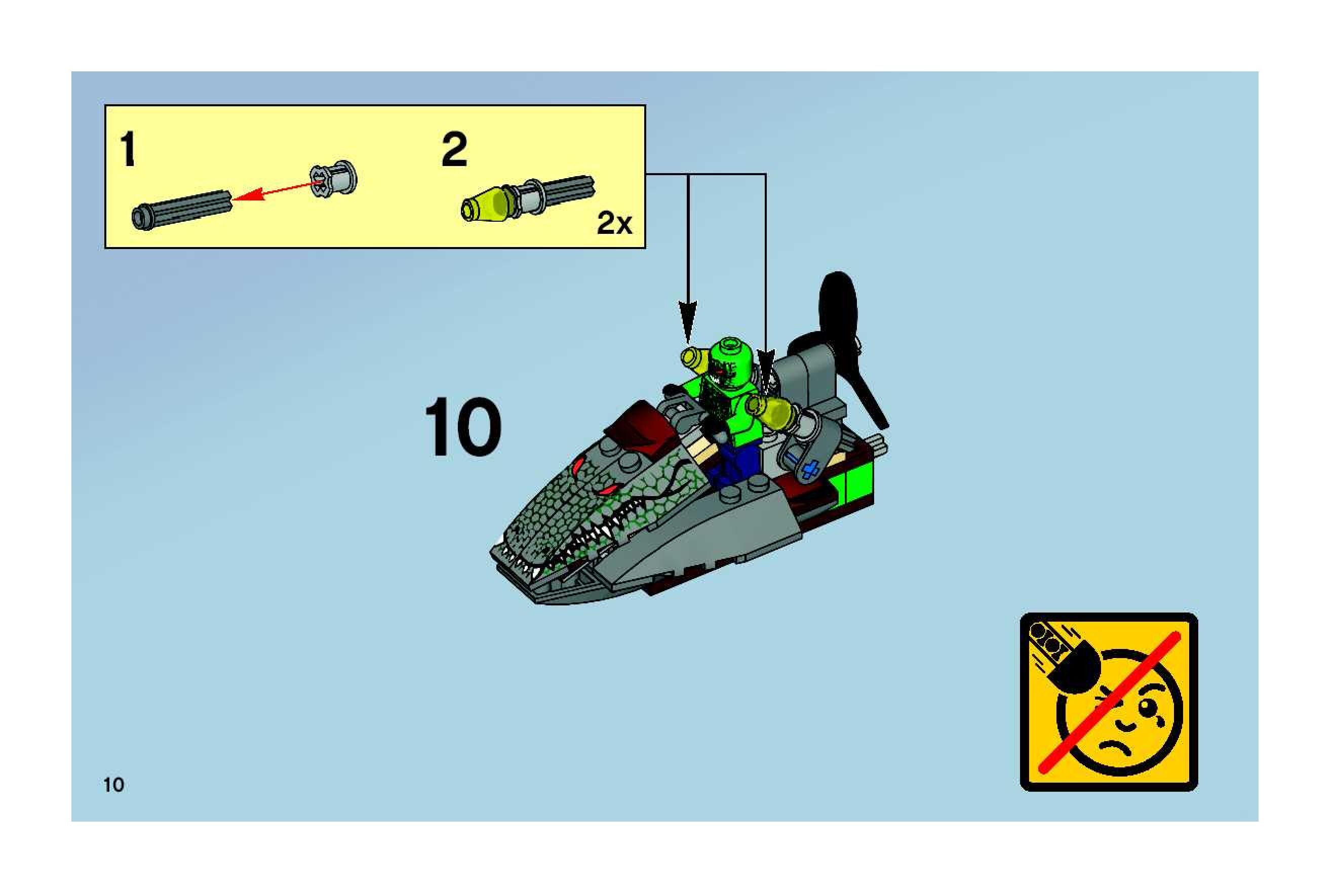 1

2

2x

10

10