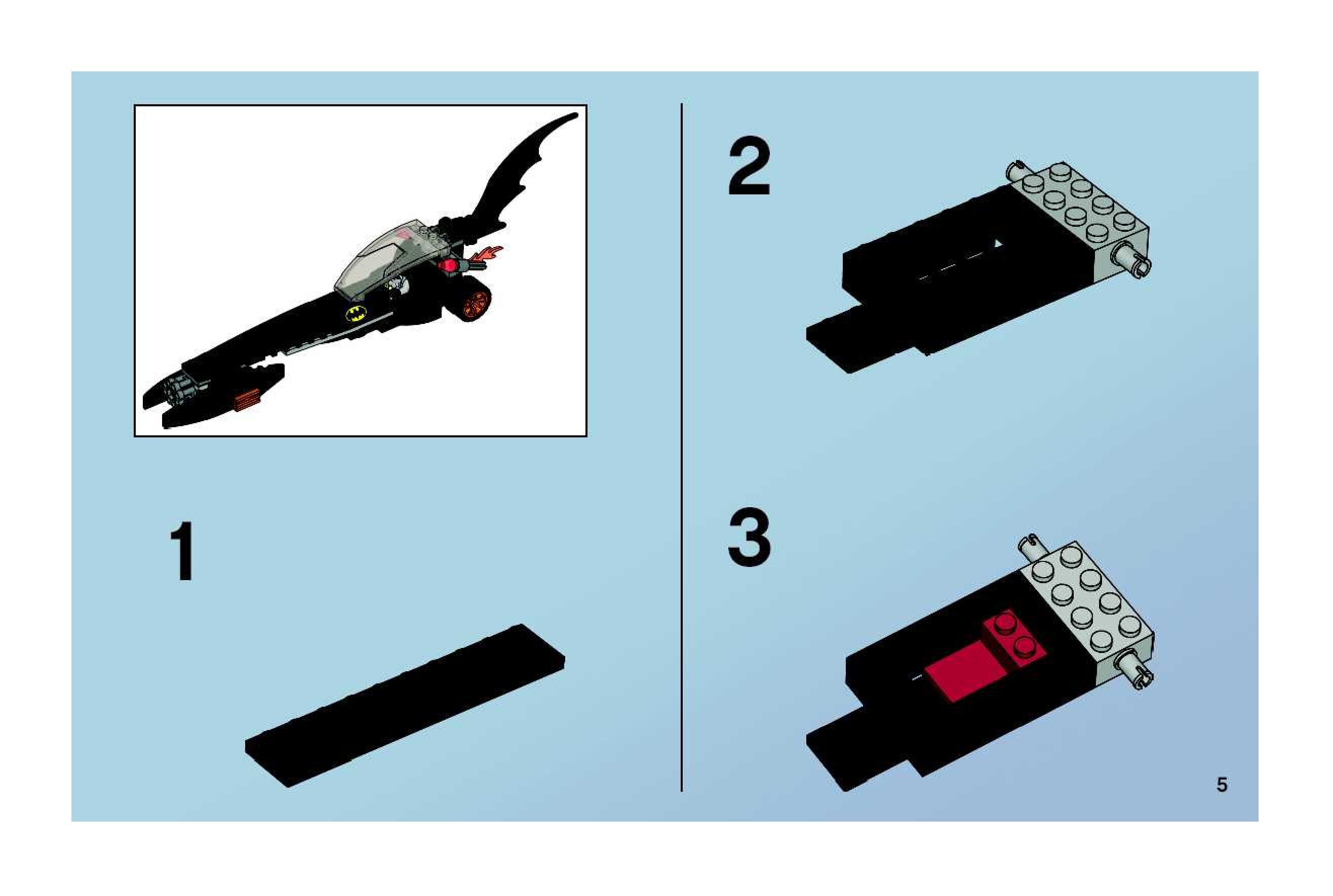 1

2

3

5