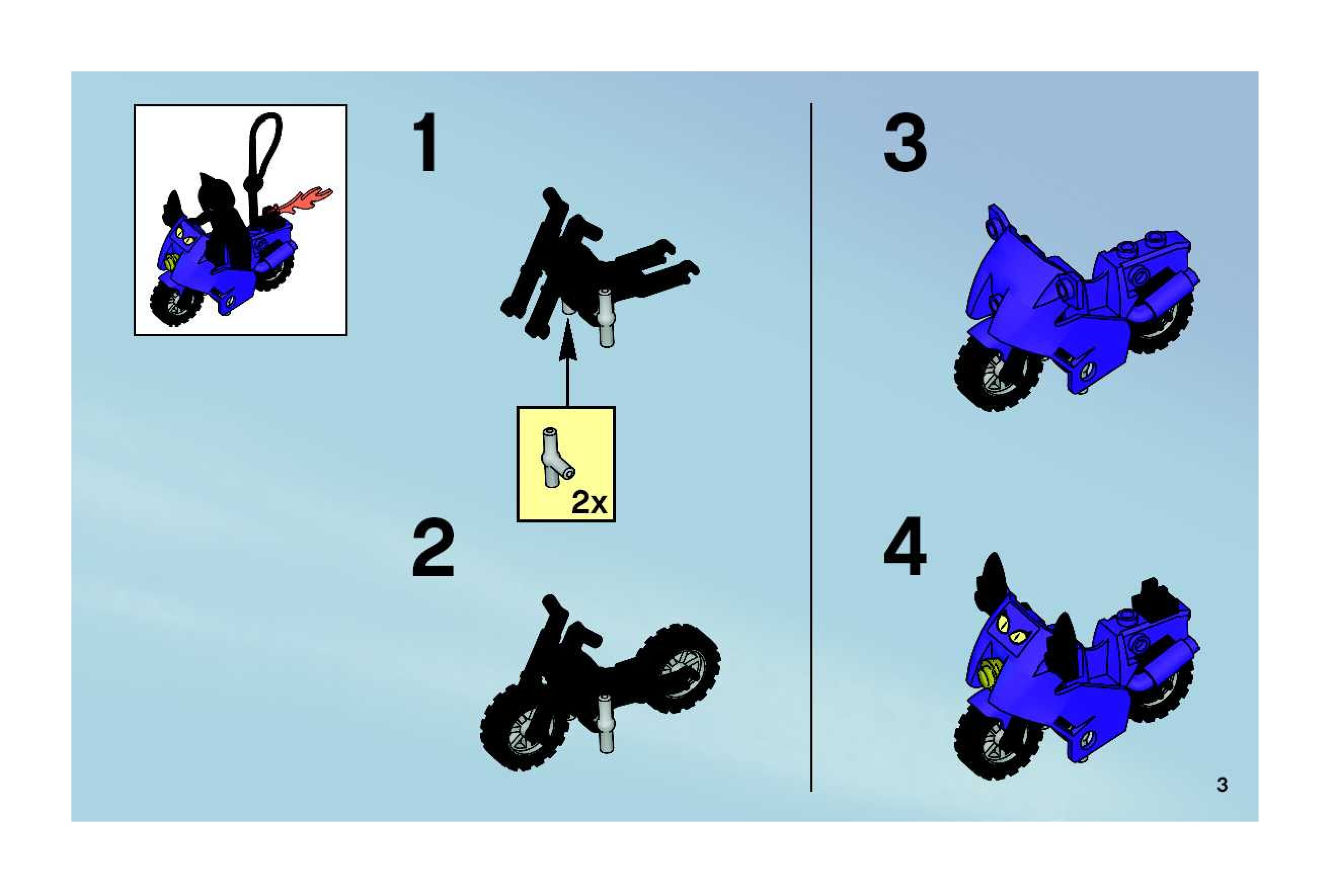 1

2x

2

3

4

3