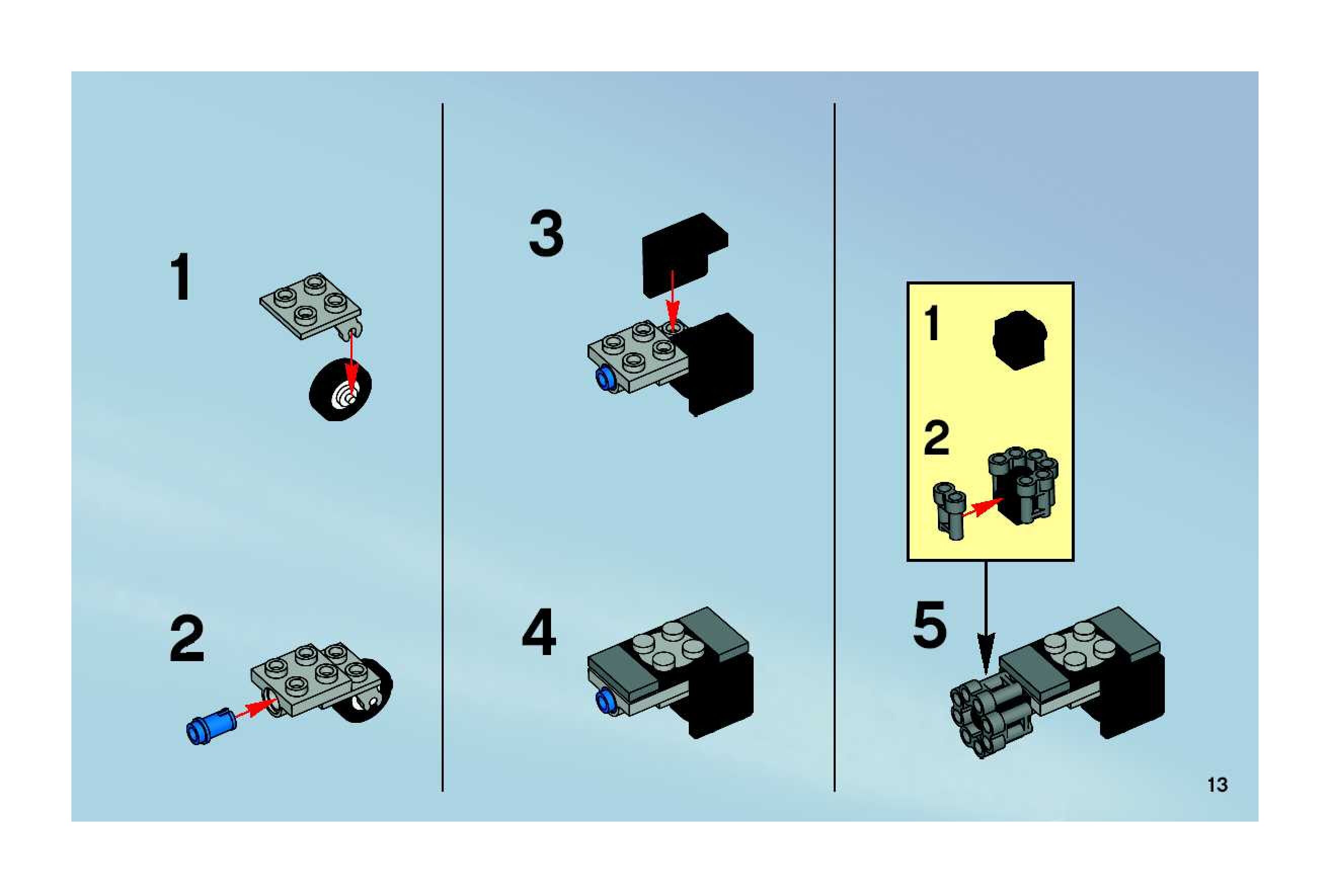 1

2

3

4

1

2

5

13