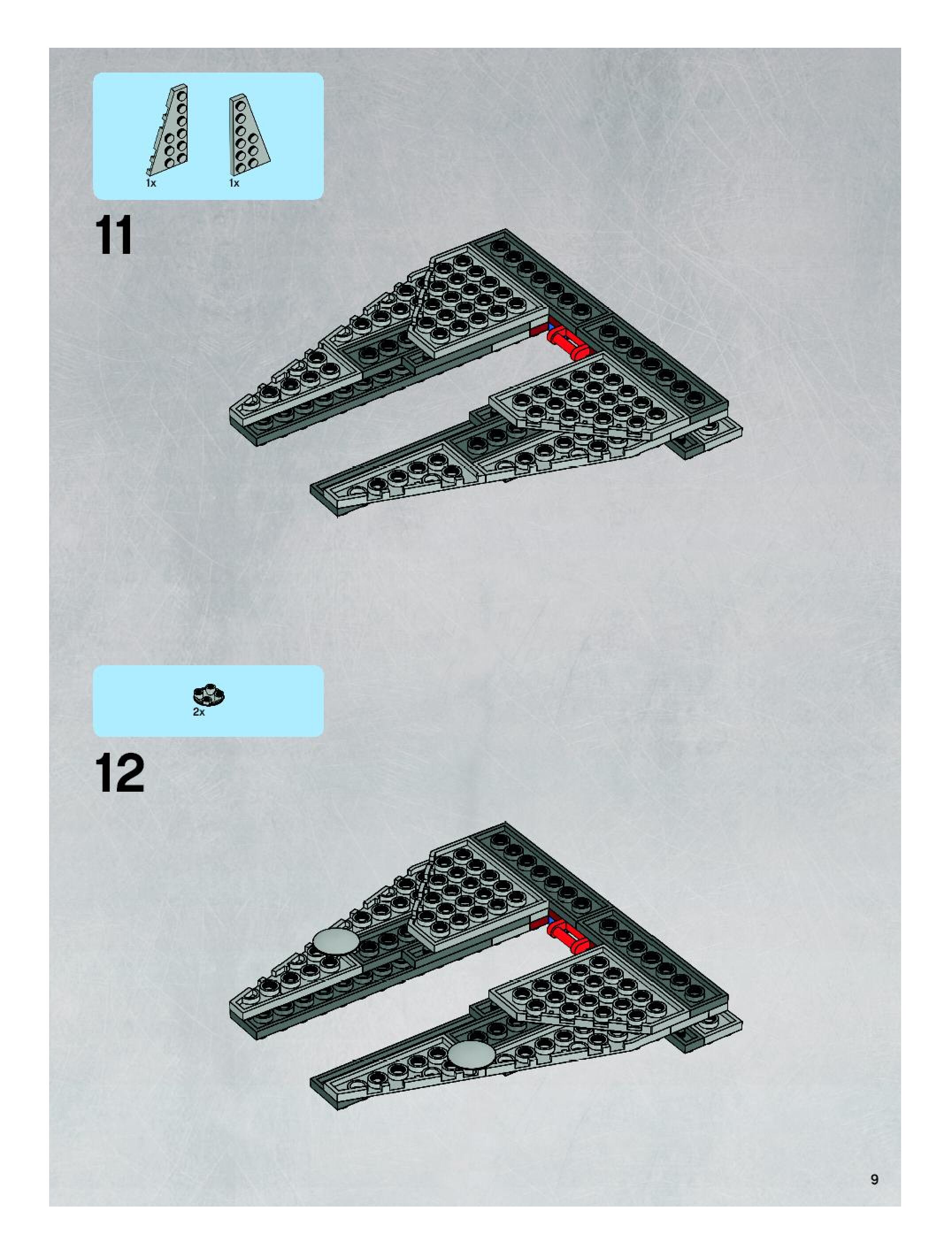 1x 1x

11

2x

12

9