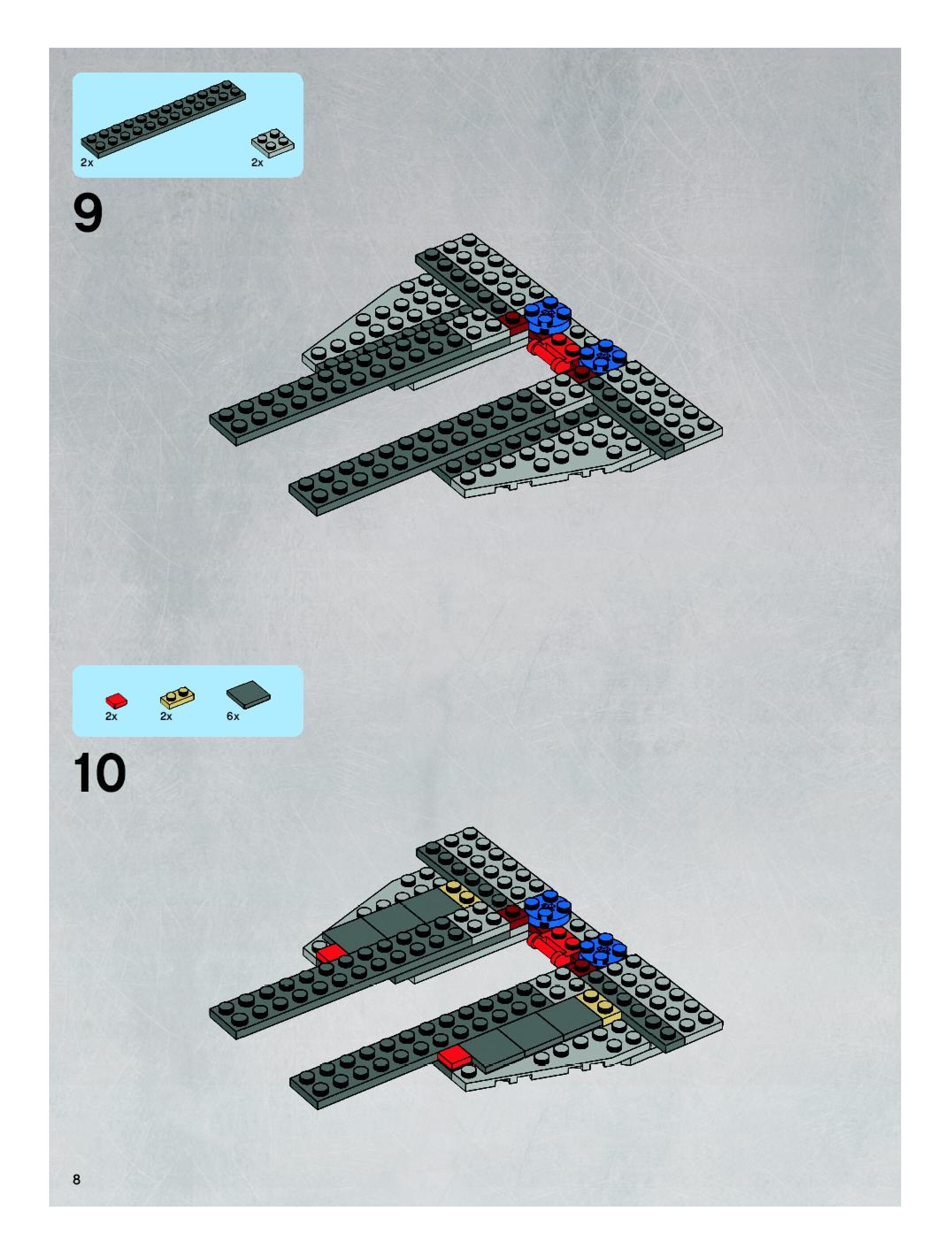 2x
2x

9

2x
2x
6x

10

8