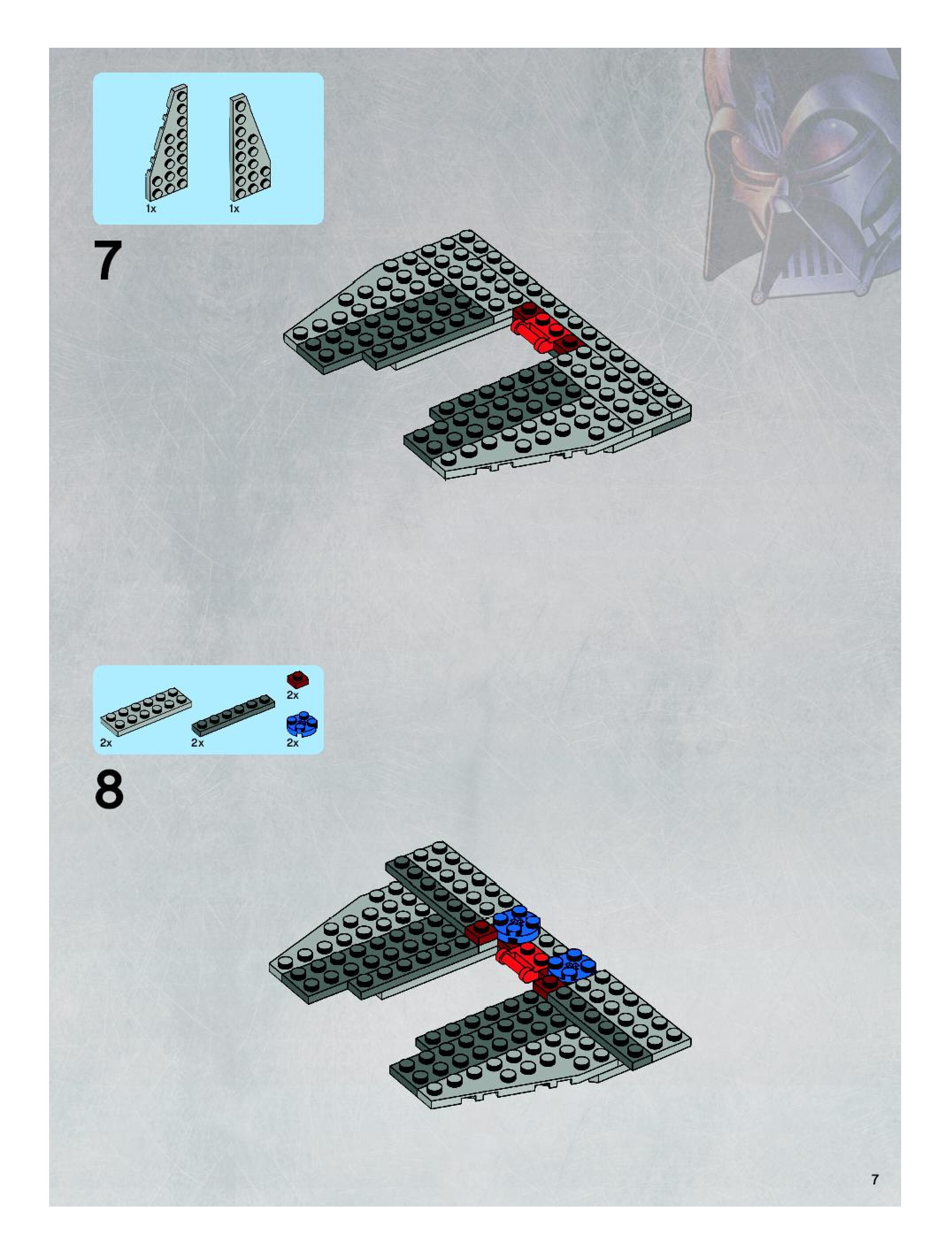 1x 1x

7

2x
2x 2x 2x

8

7