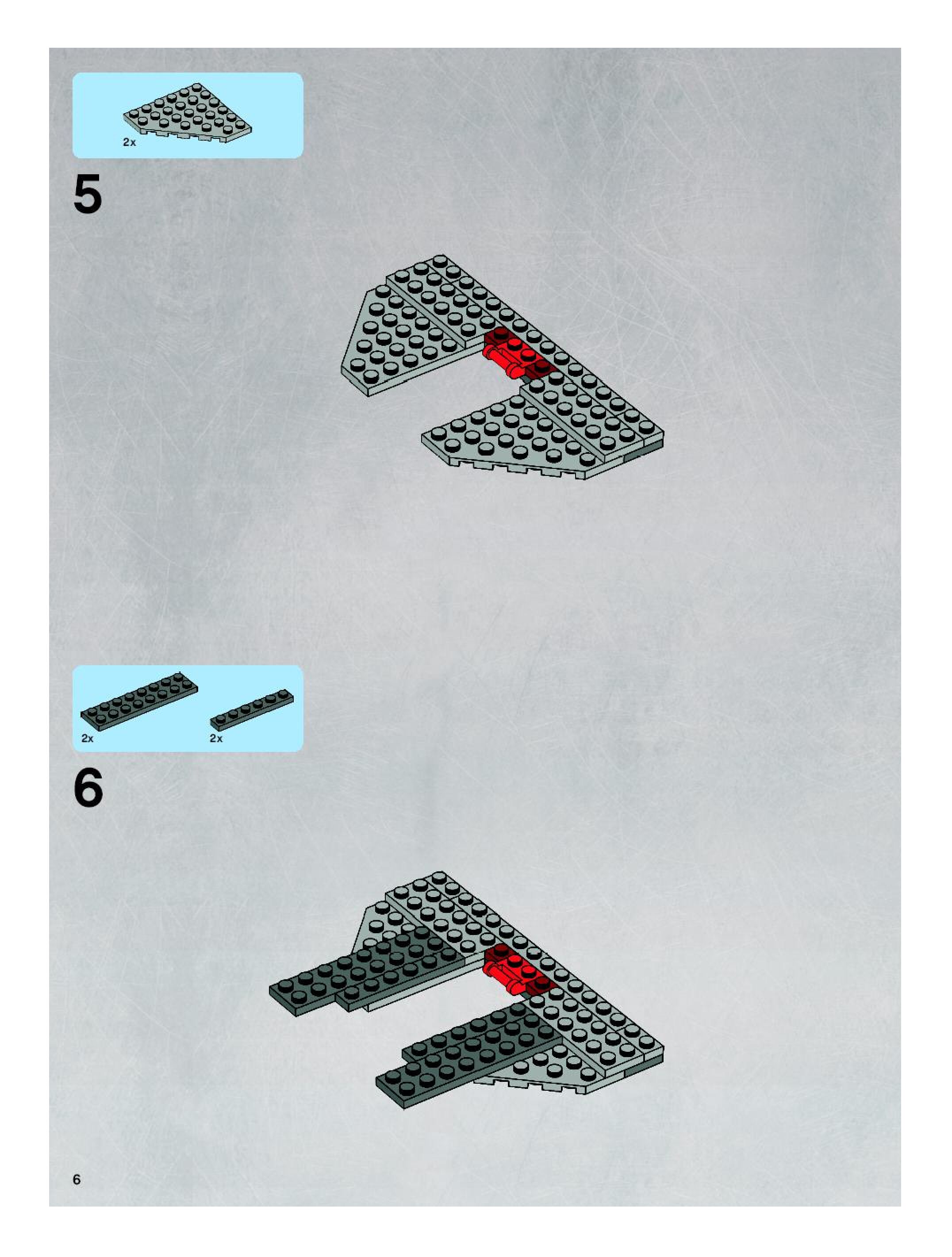 2x

5

2x

2x

6

6