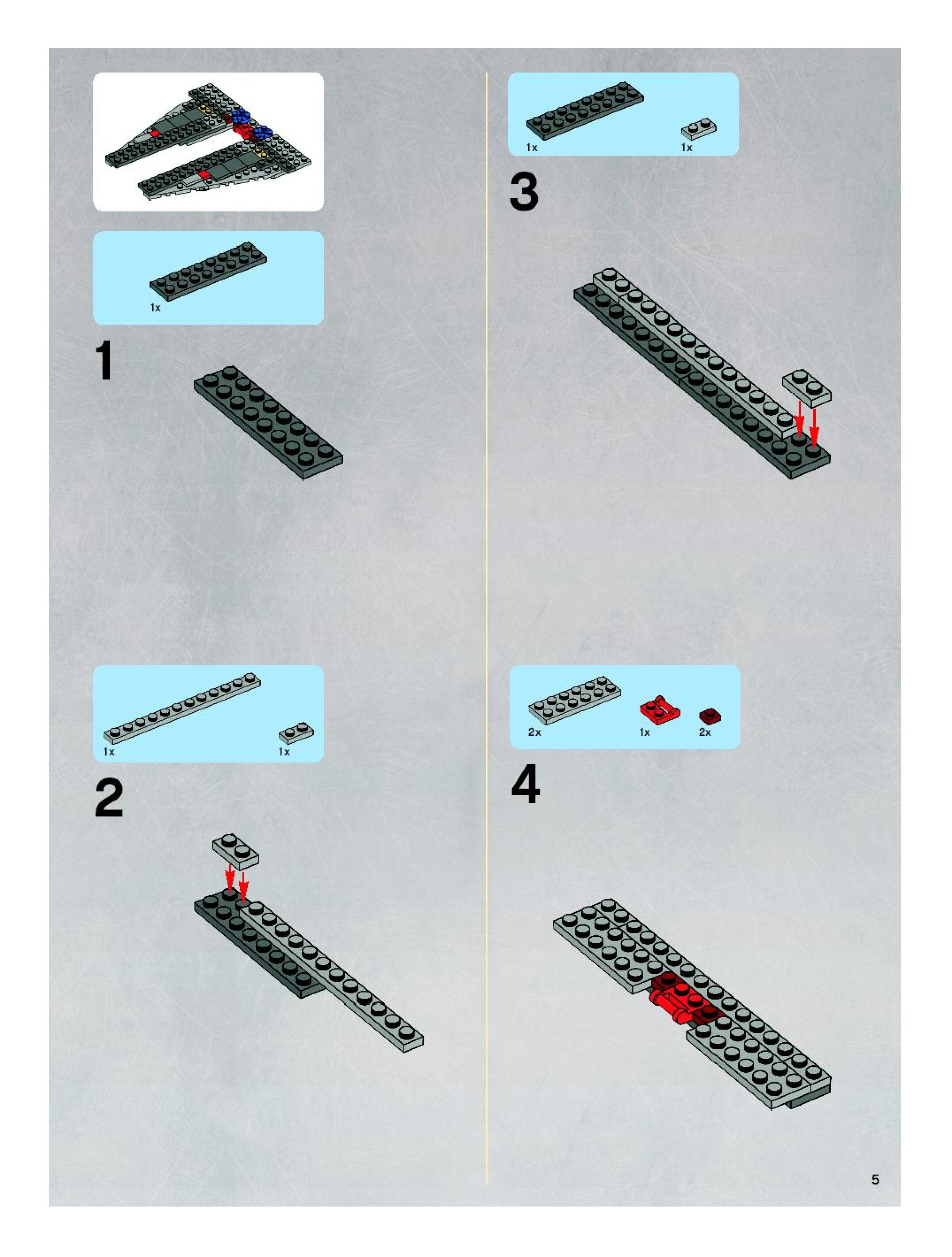 1x

1

1x 1x

2

1x 1x

3

2x 1x 2x

4

5