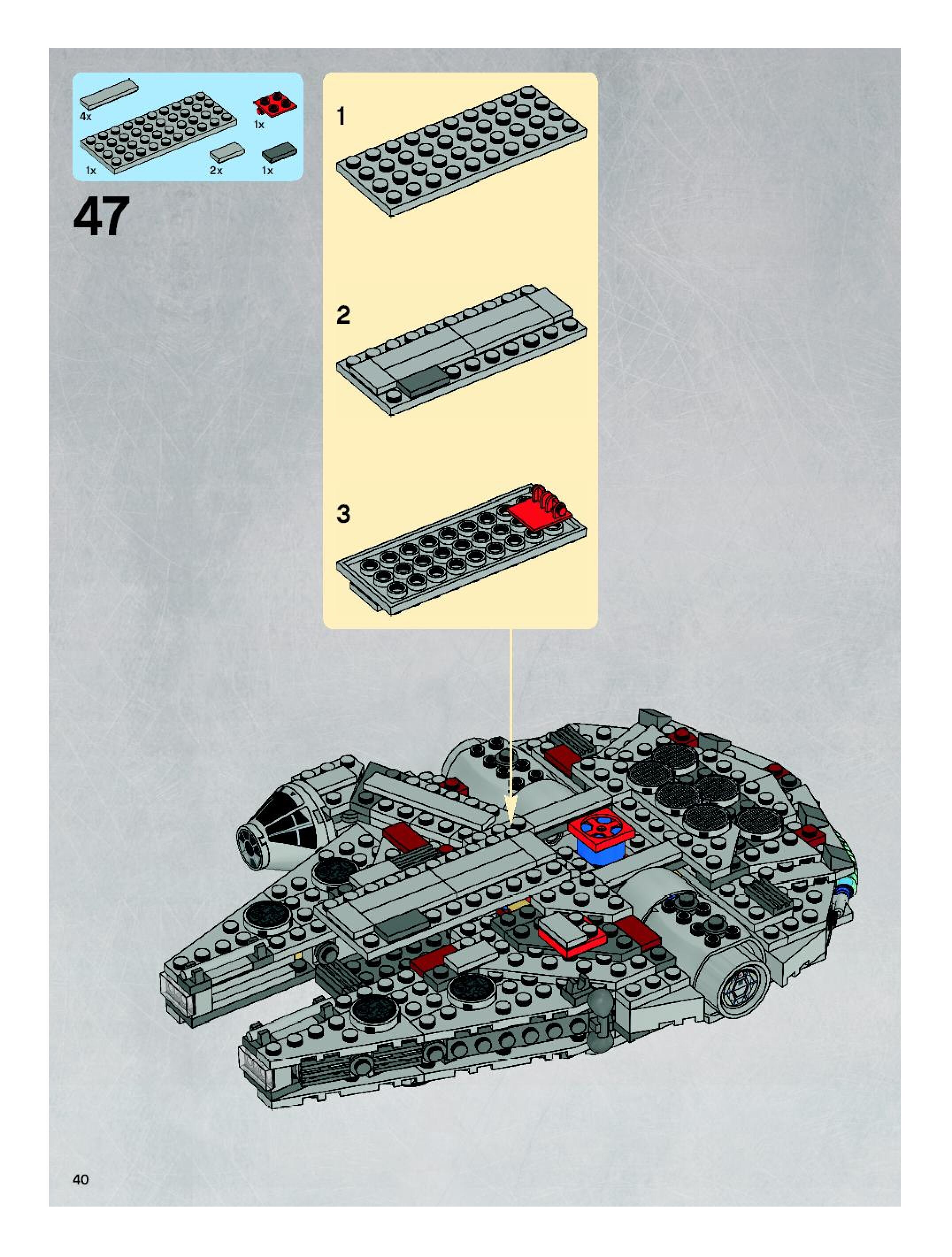 4x

1x

1x

2x

1x

47

1

2

3

40