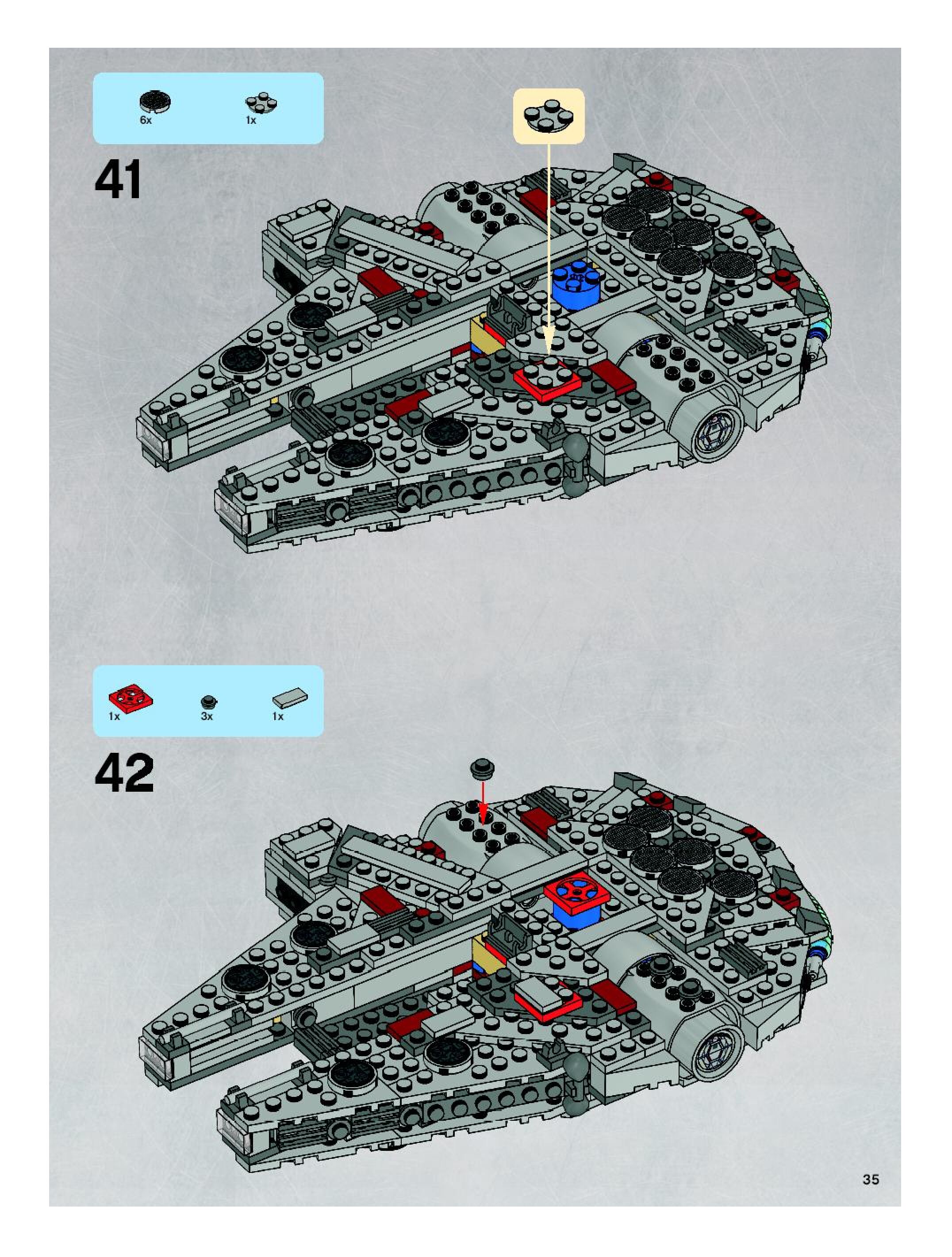 6x 1x

41

1x 3x 1x

42

35