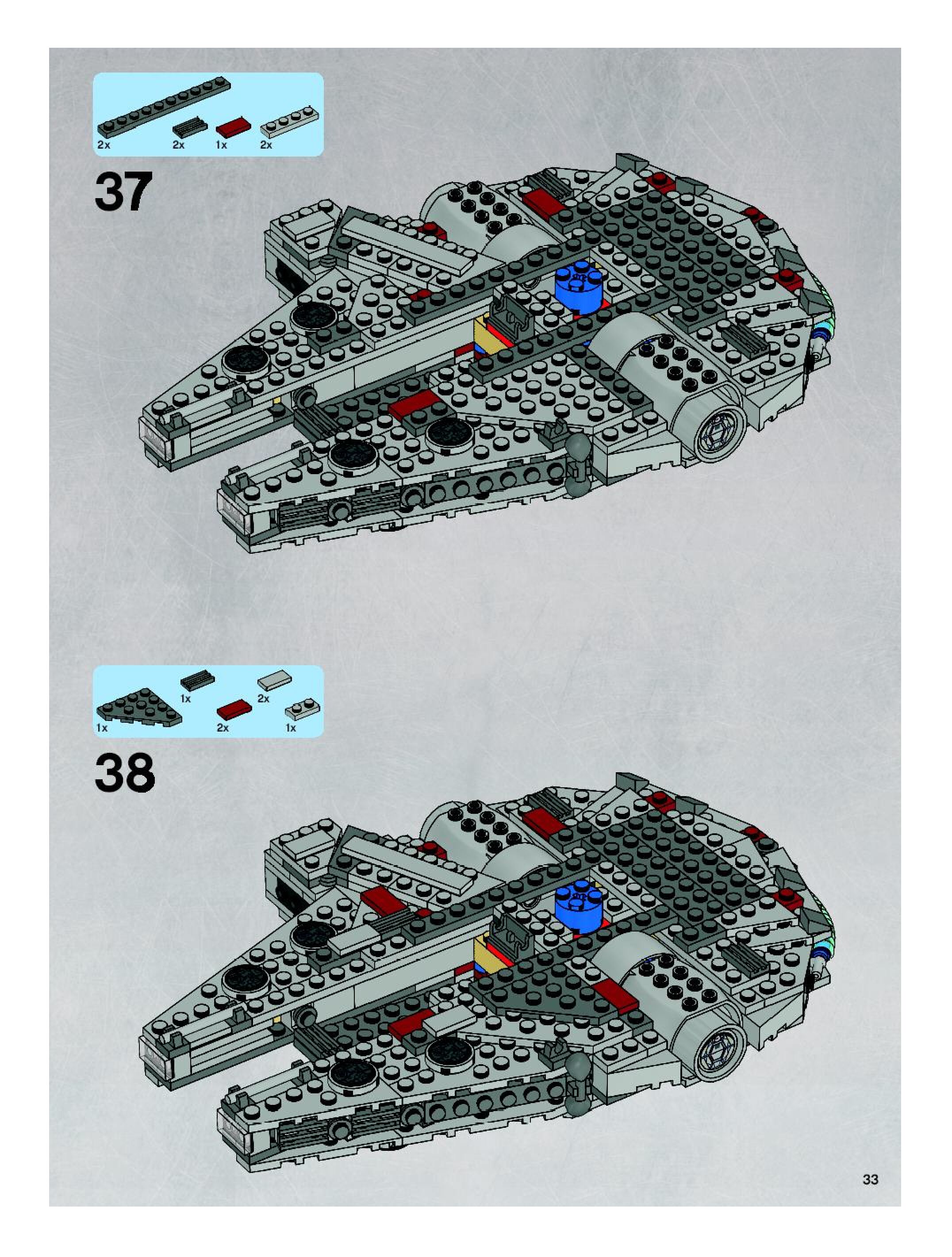 2x 2x 1x 2x

37

1x 2x 1x 2x 1x

38

33