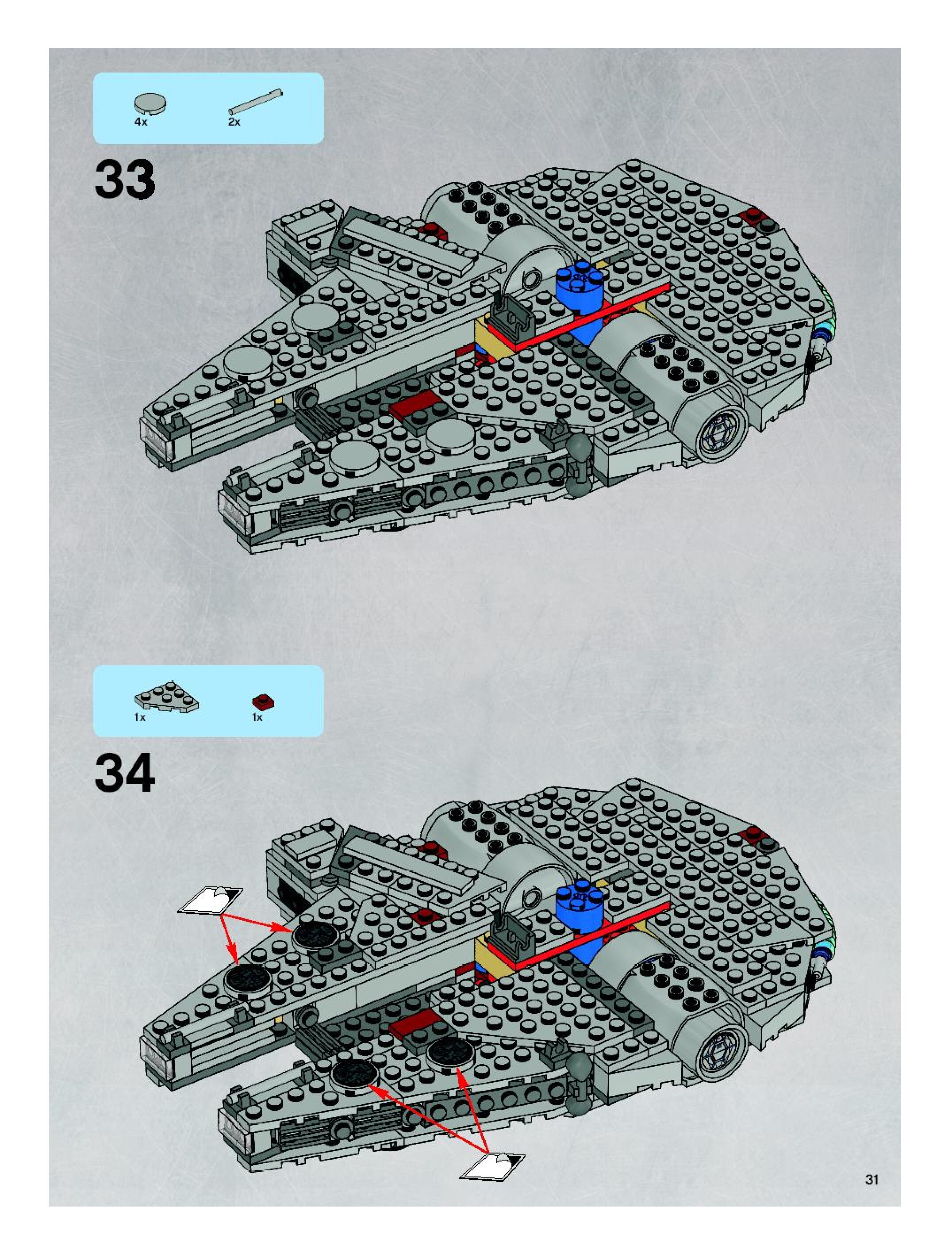 4x

2x

33

1x

1x

34

31