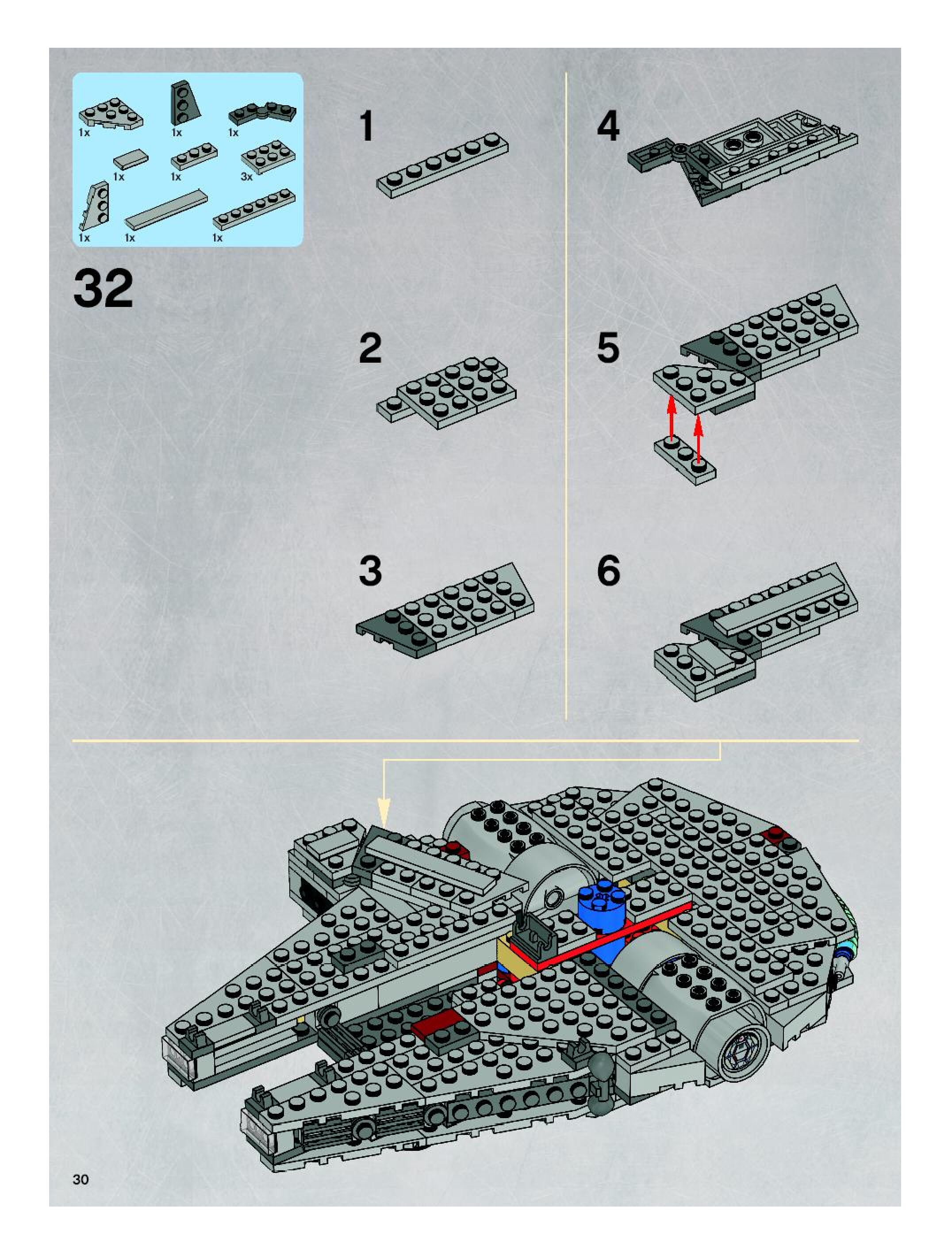 1x 1x 1x

1x 1x 3x

1x 1x 1x

32

1

2

3

4

5

6

30