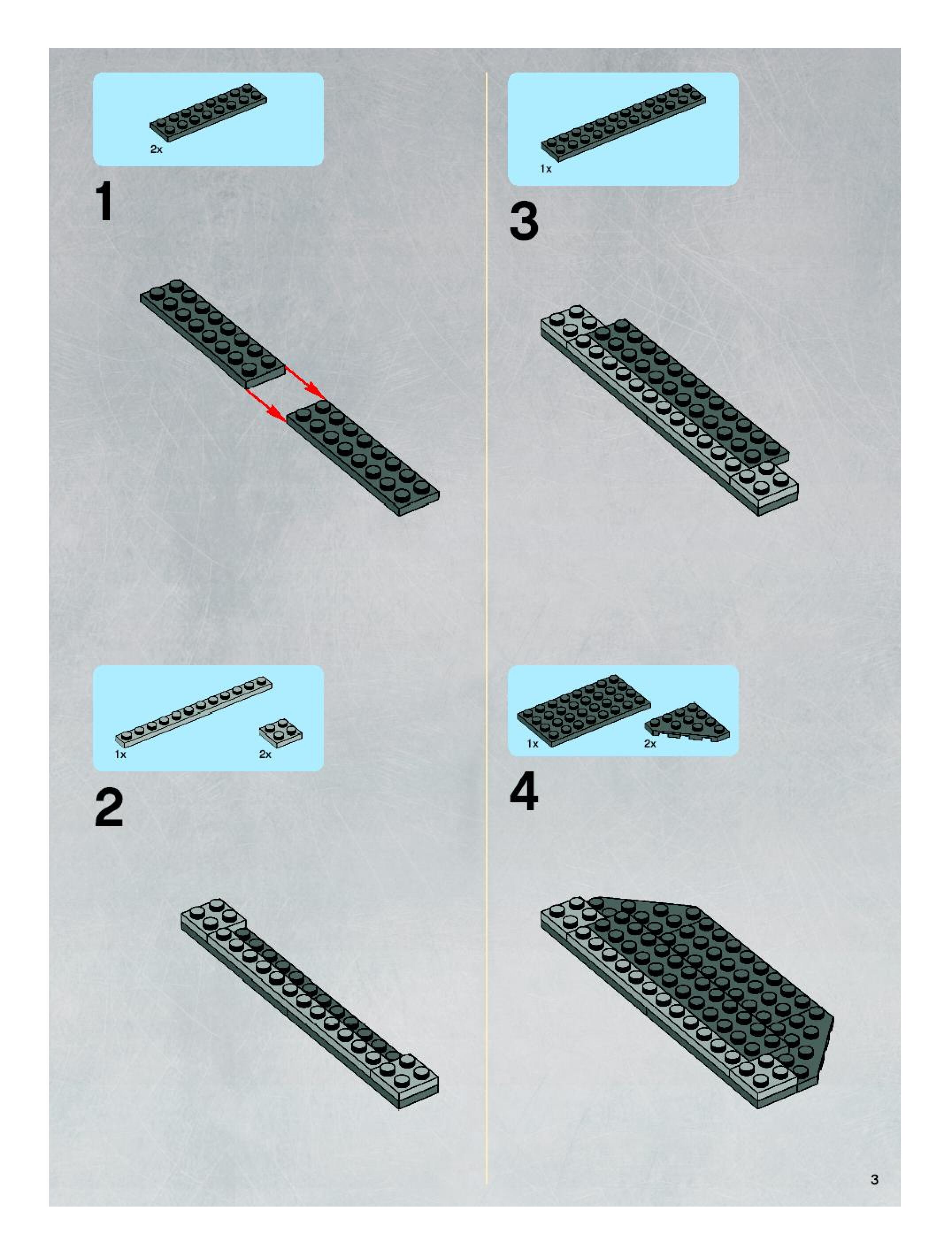 2x

1

1x 2x

2

1x

3

1x 2x

4

3