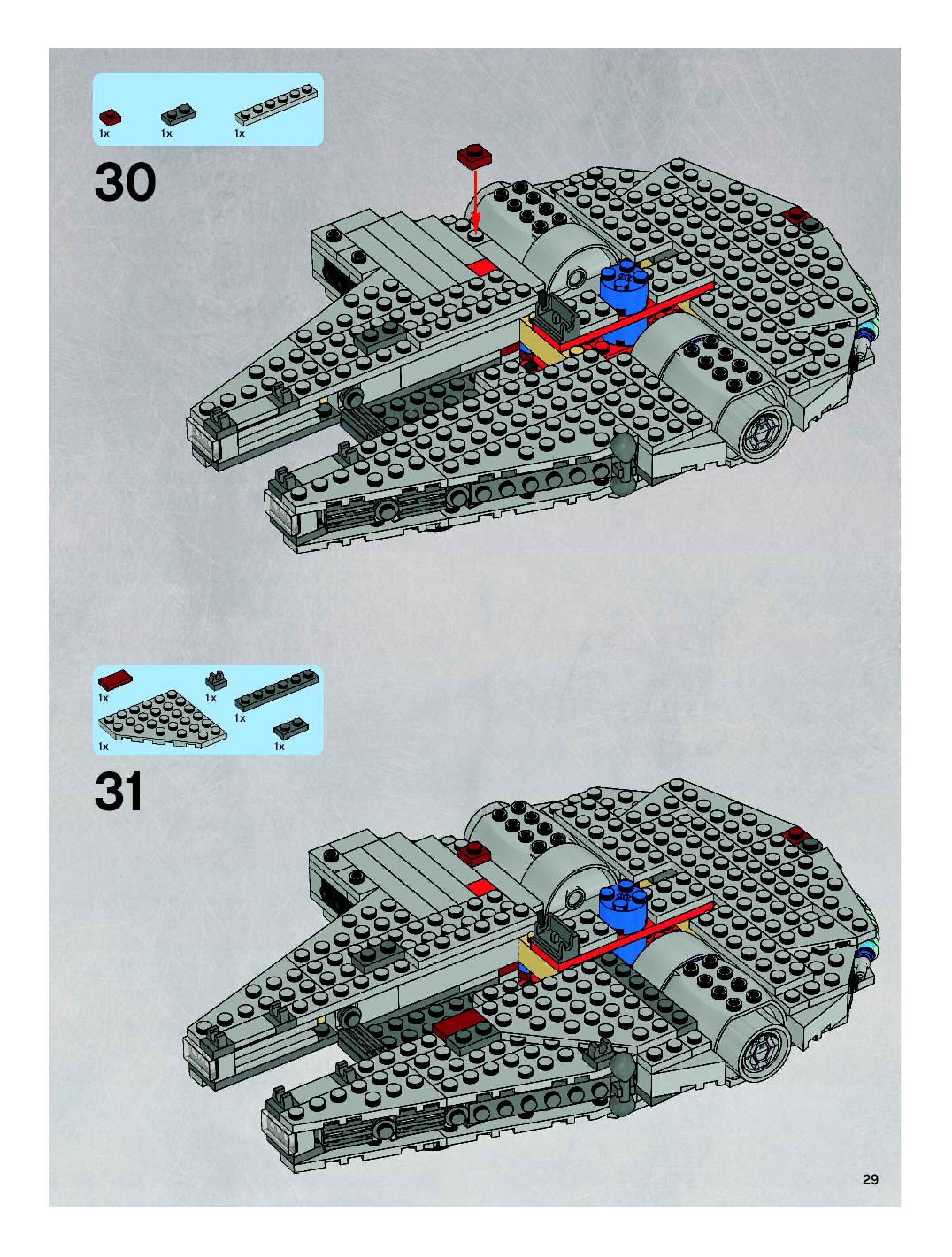 1x 1x 1x

30

1x 1x
1x
1x 1x

31

29