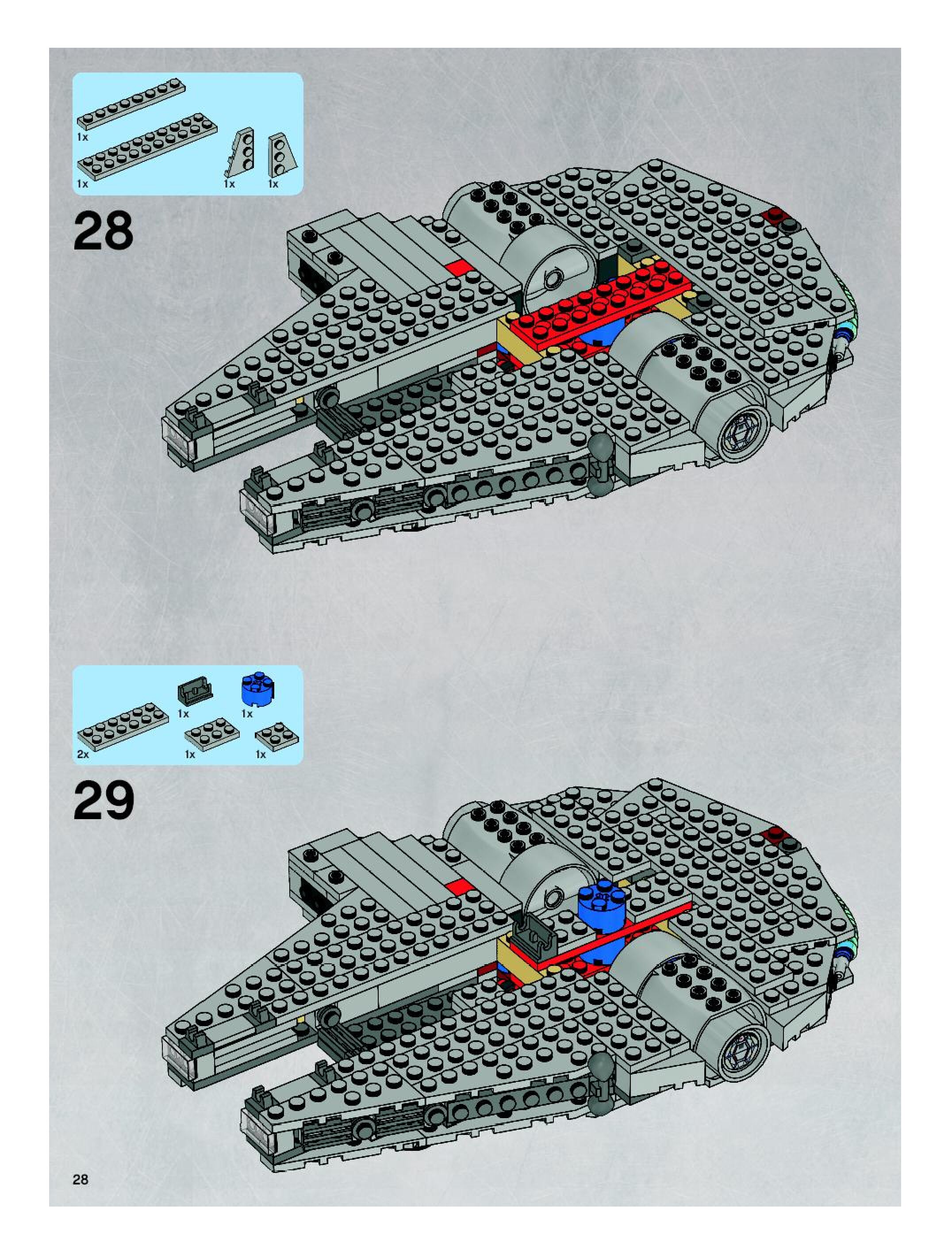 1x
1x
1x
1x

28

1x
1x
2x
1x
1x

29

28