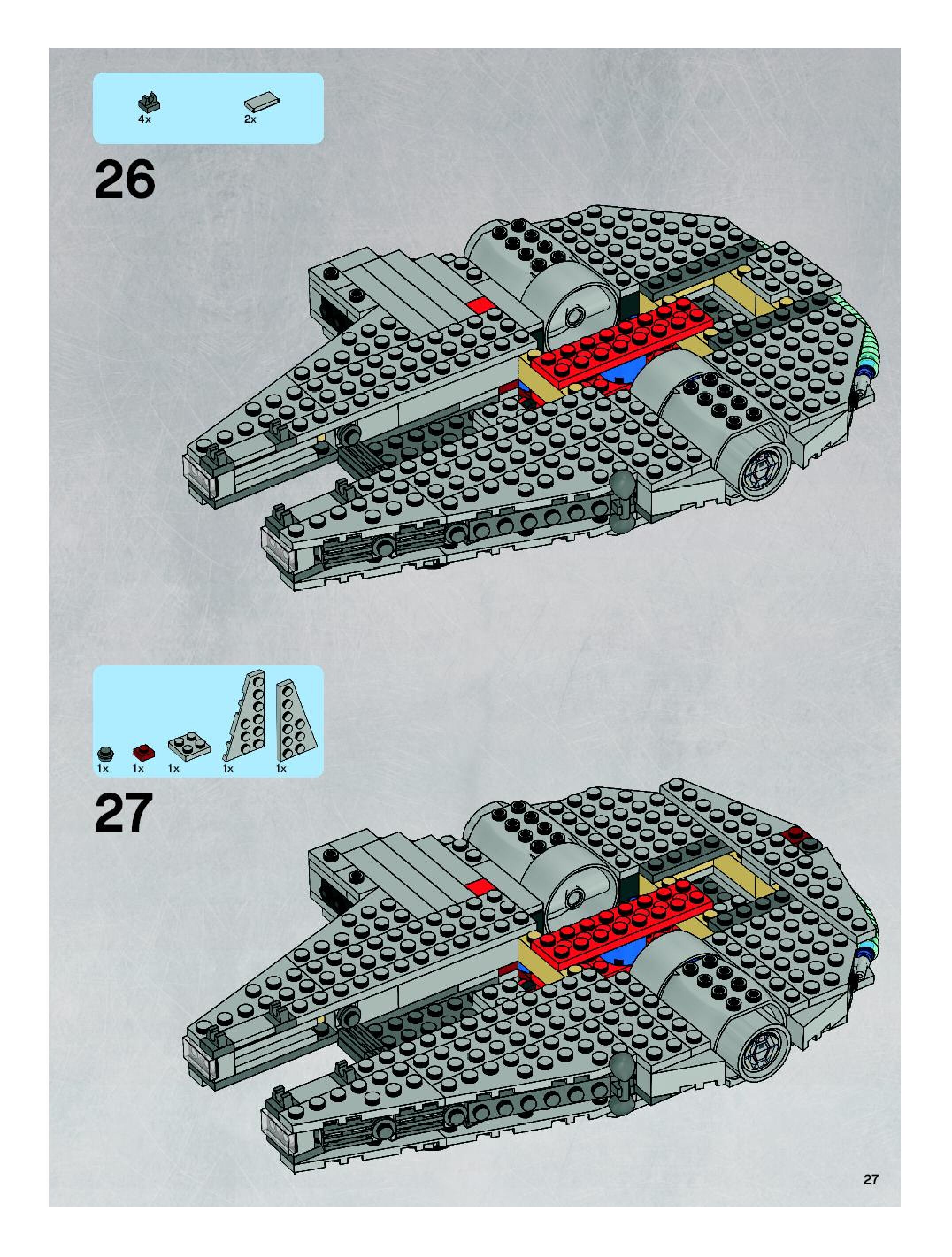 4x
2x

26

1x
1x
1x
1x
1x

27

27