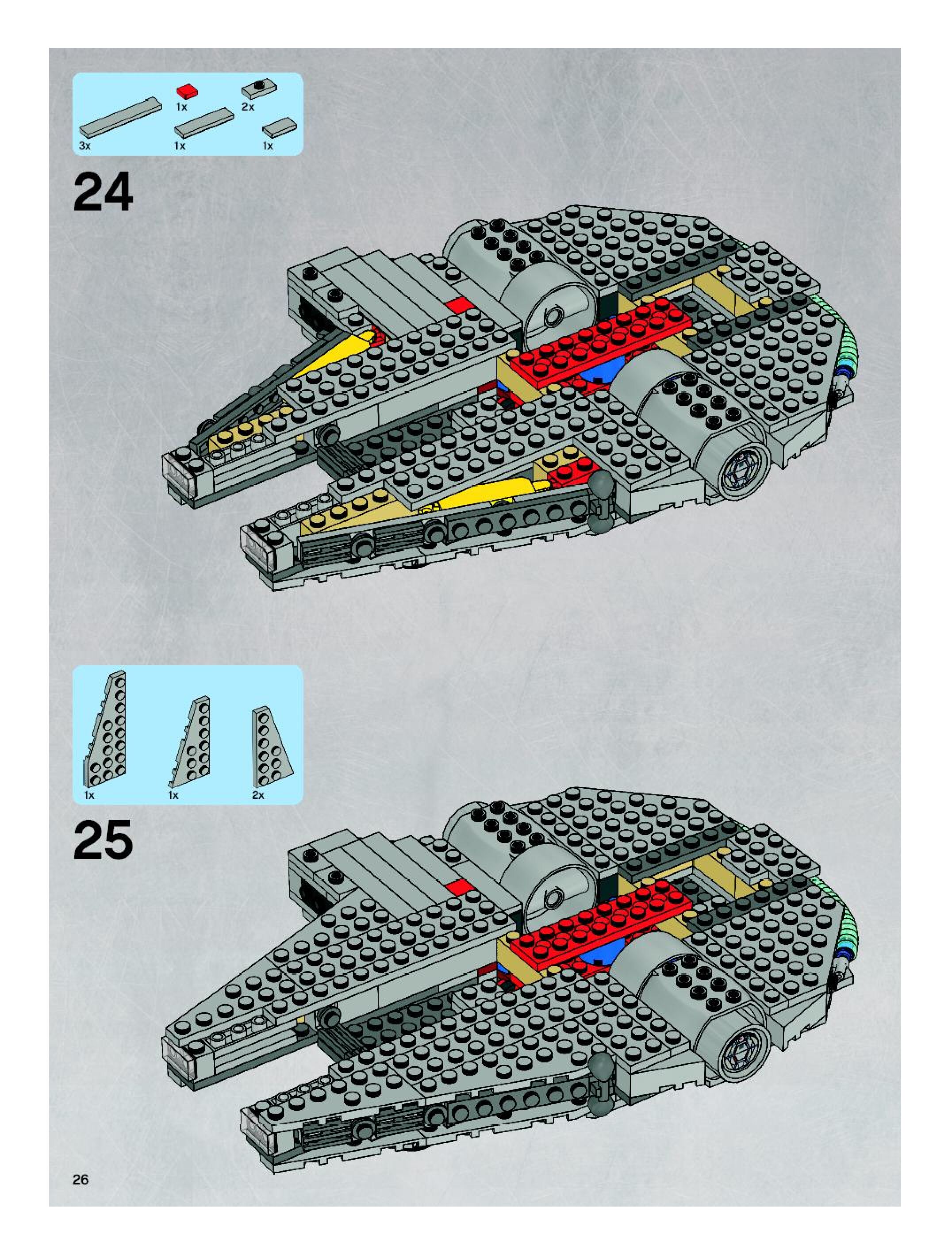 1x
2x
3x
1x
1x

24

1x
1x
2x

25

26