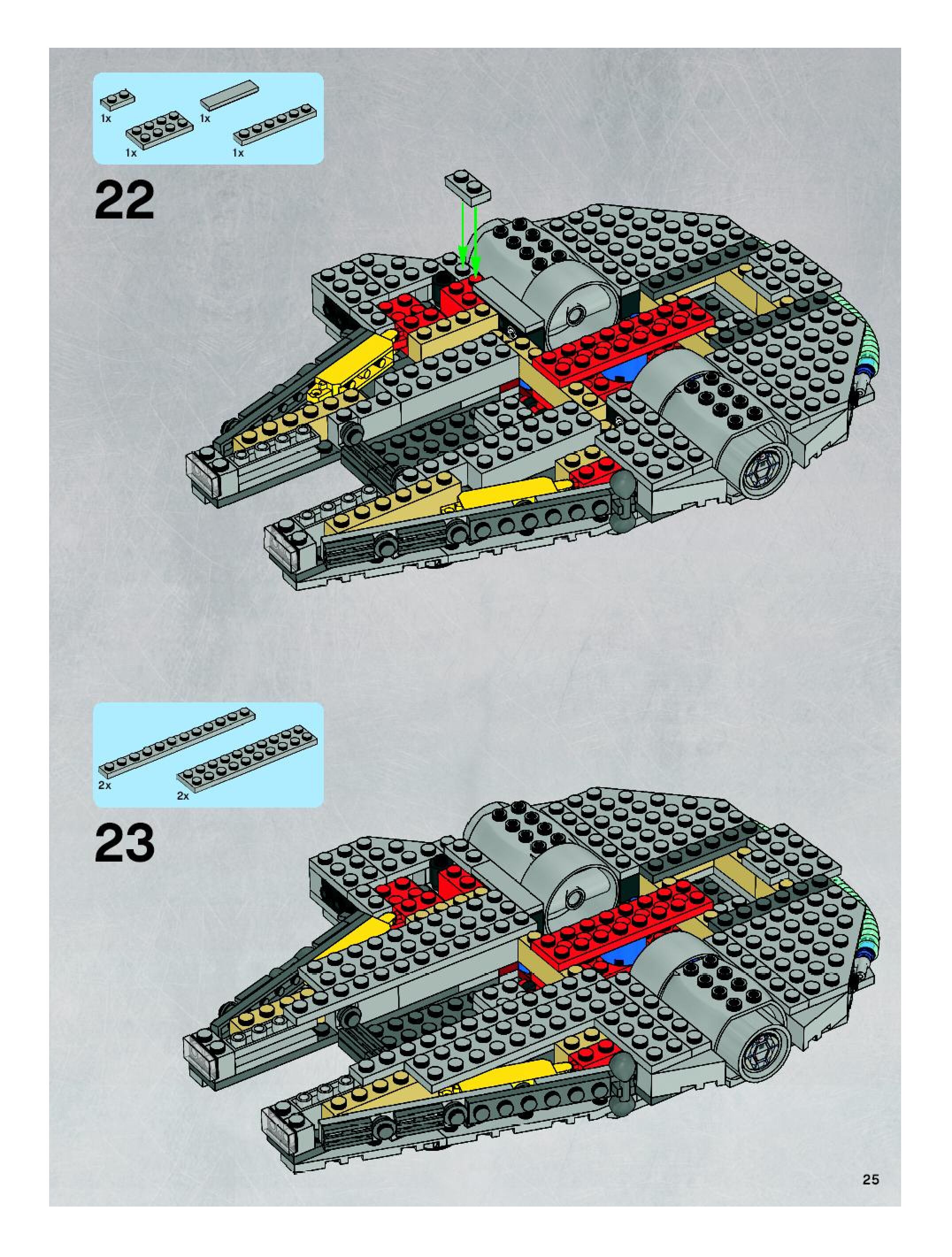 1x
1x
1x
1x

22

2x
2x

23

25