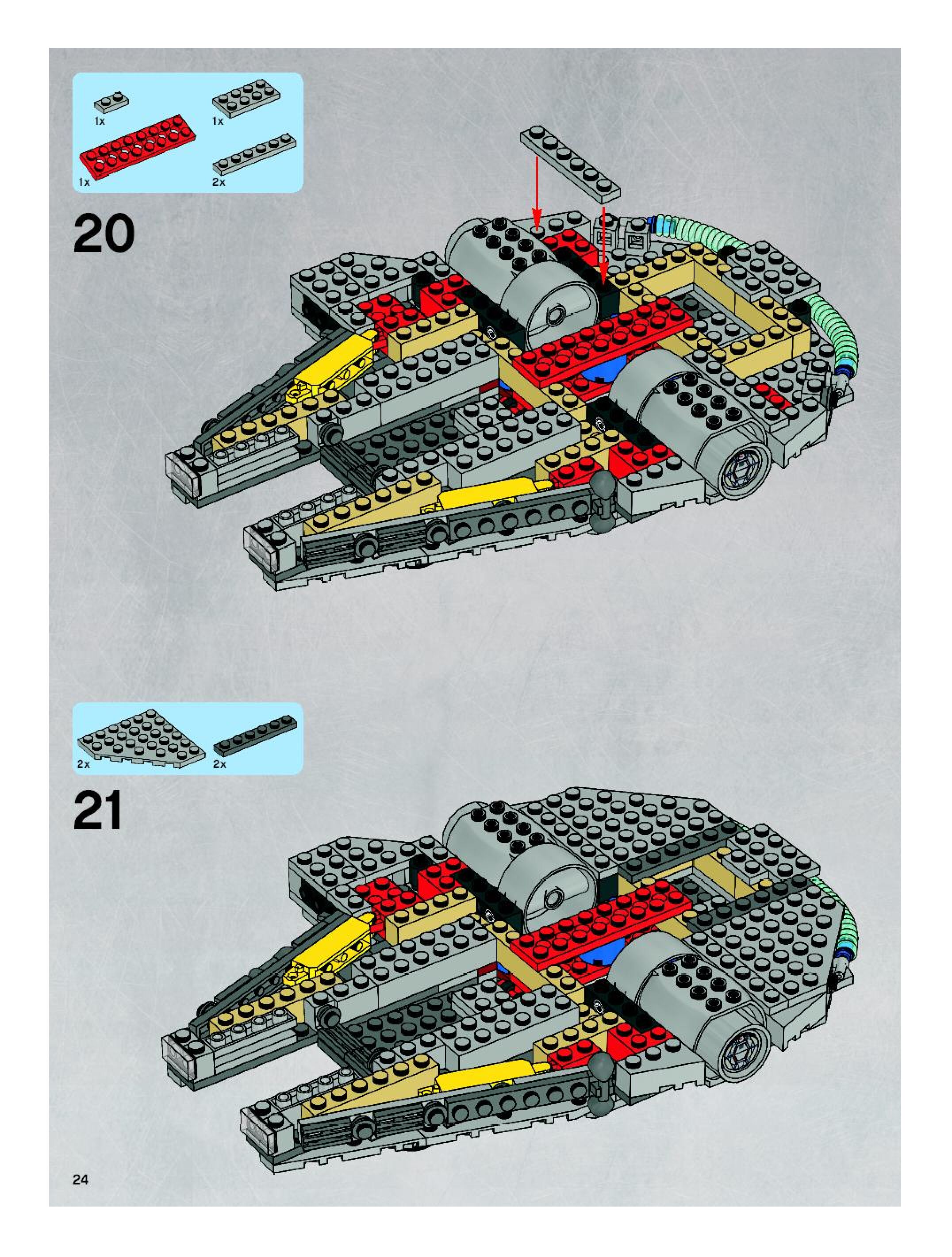 1x

1x

1x

2x

20

2x

2x

21

24