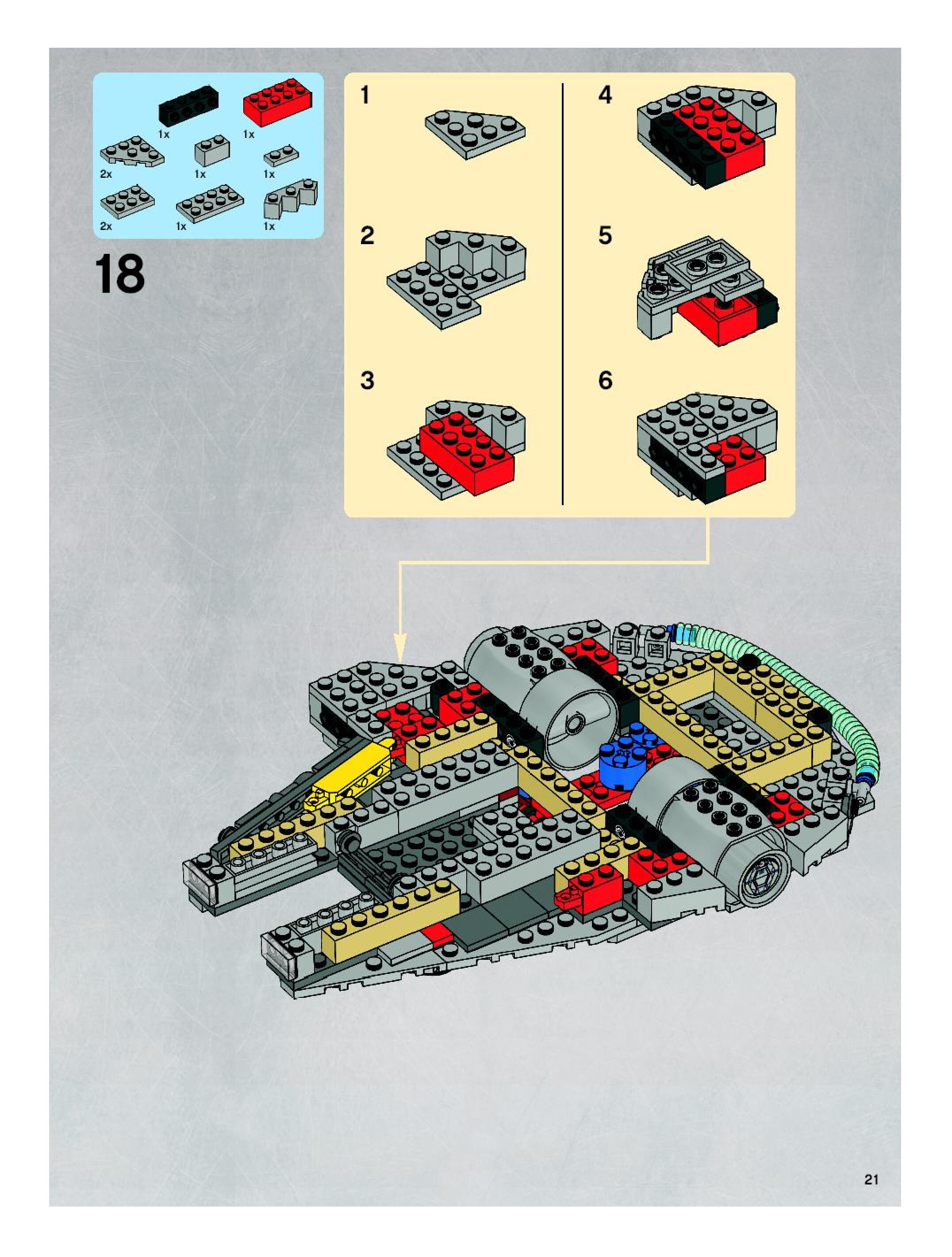 1x
1x
2x
1x
1x
2x
1x
1x

18

1

2

3

4

5

6

21