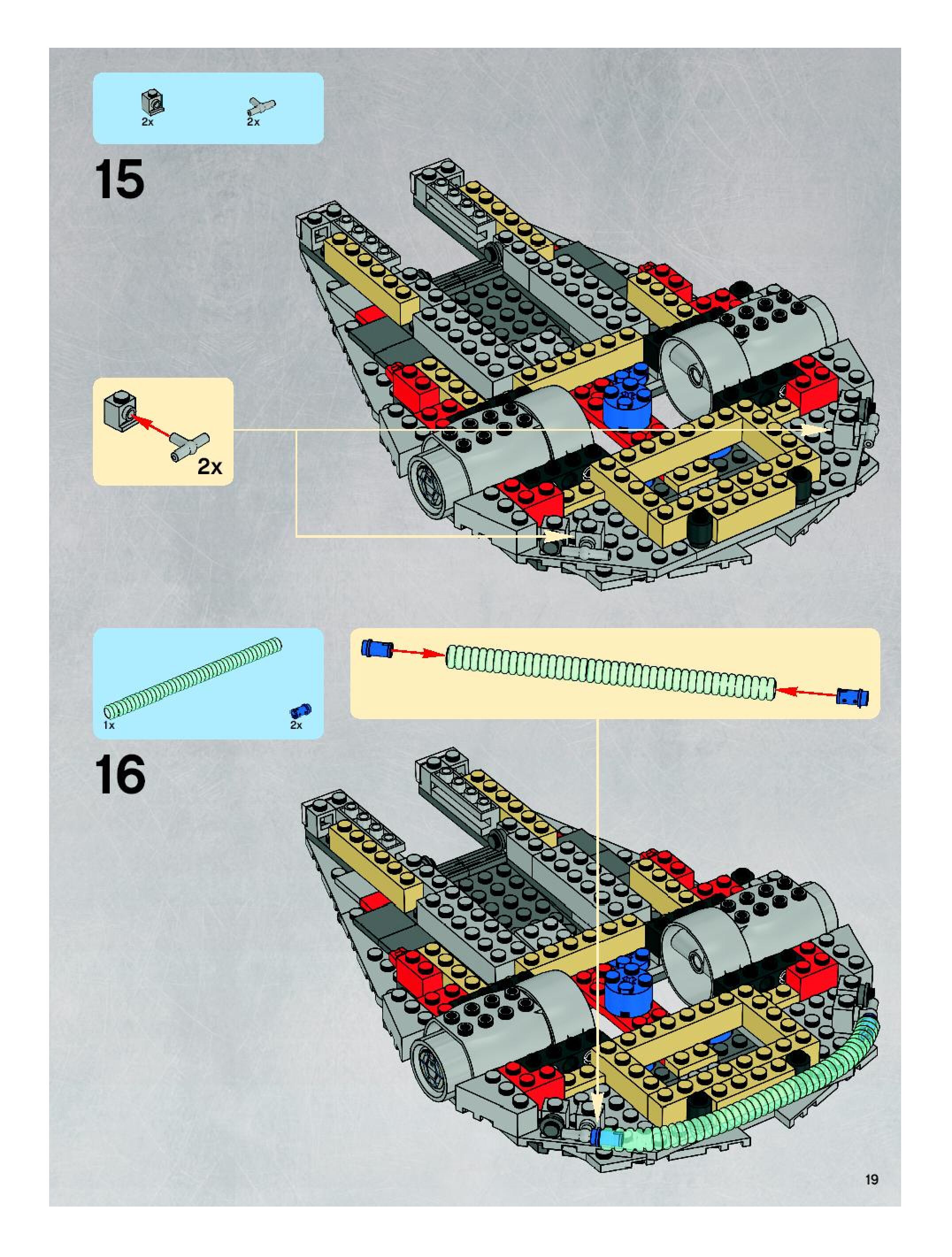 2x
2x

15

2x

1x
2x

16

19