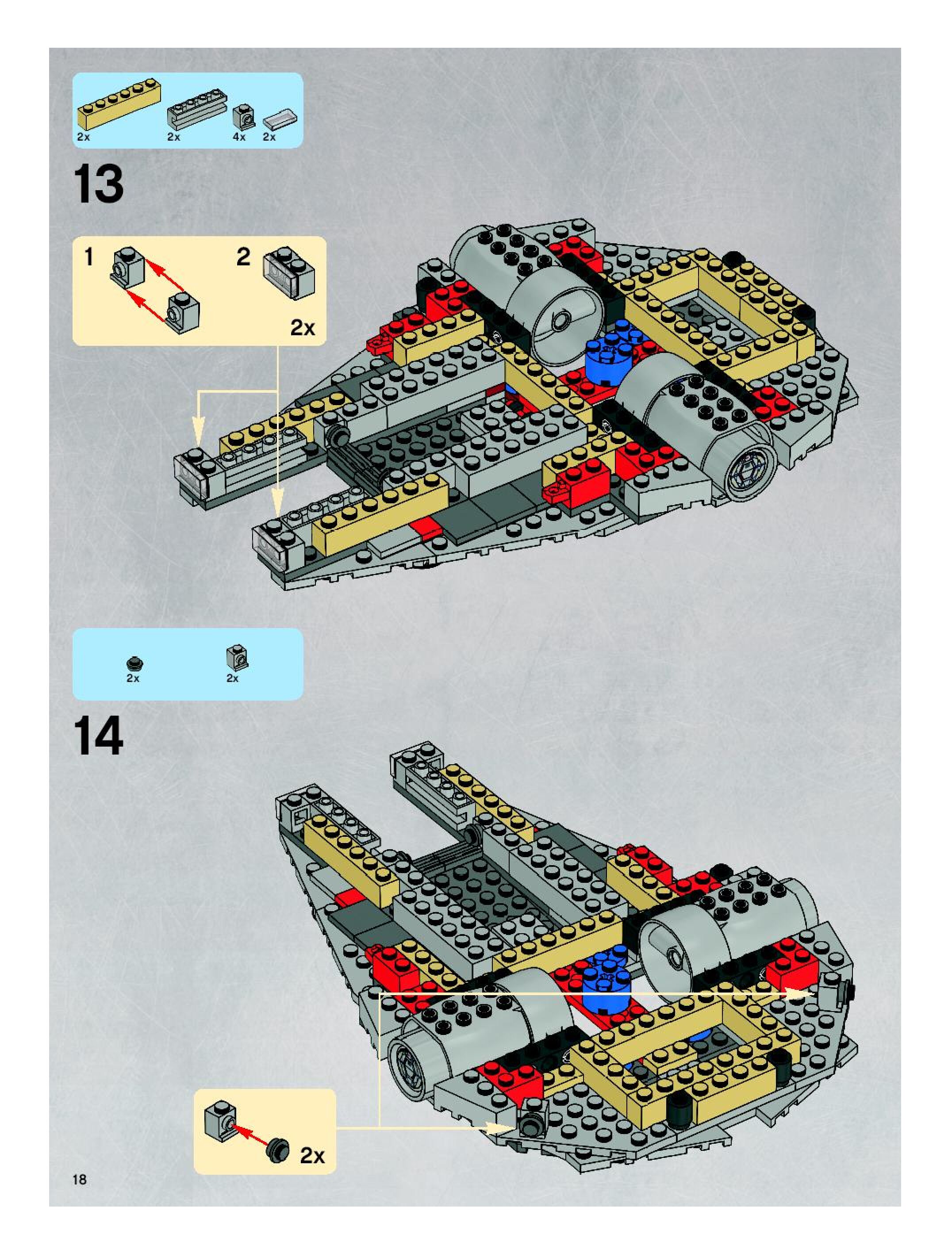 2x 2x 4x 2x

13

1 2

2x

2x 2x

14

2x

18