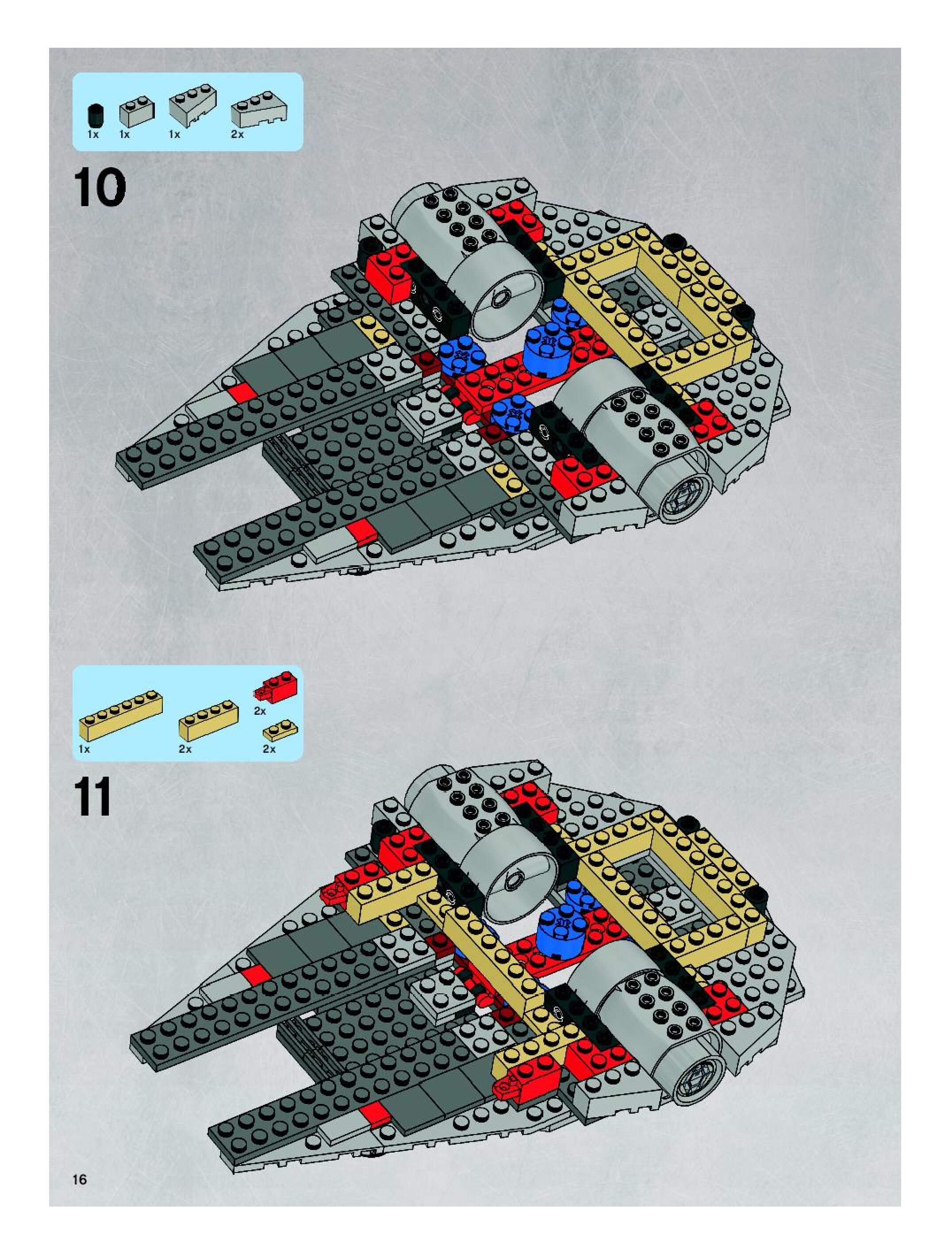 1x 1x 1x 2x

10

1x 2x 2x 2x

11

16