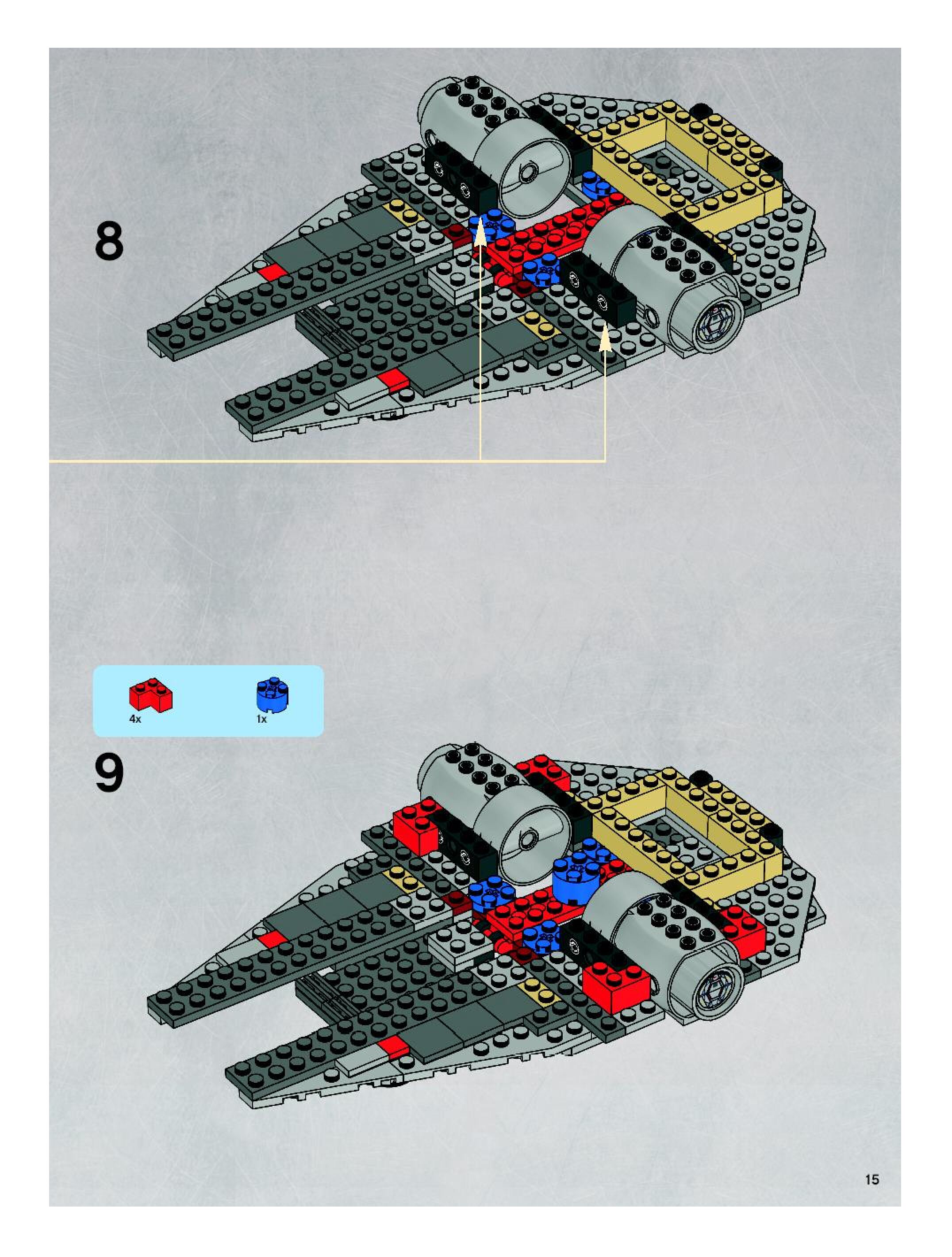 8

4x

1x

9

15