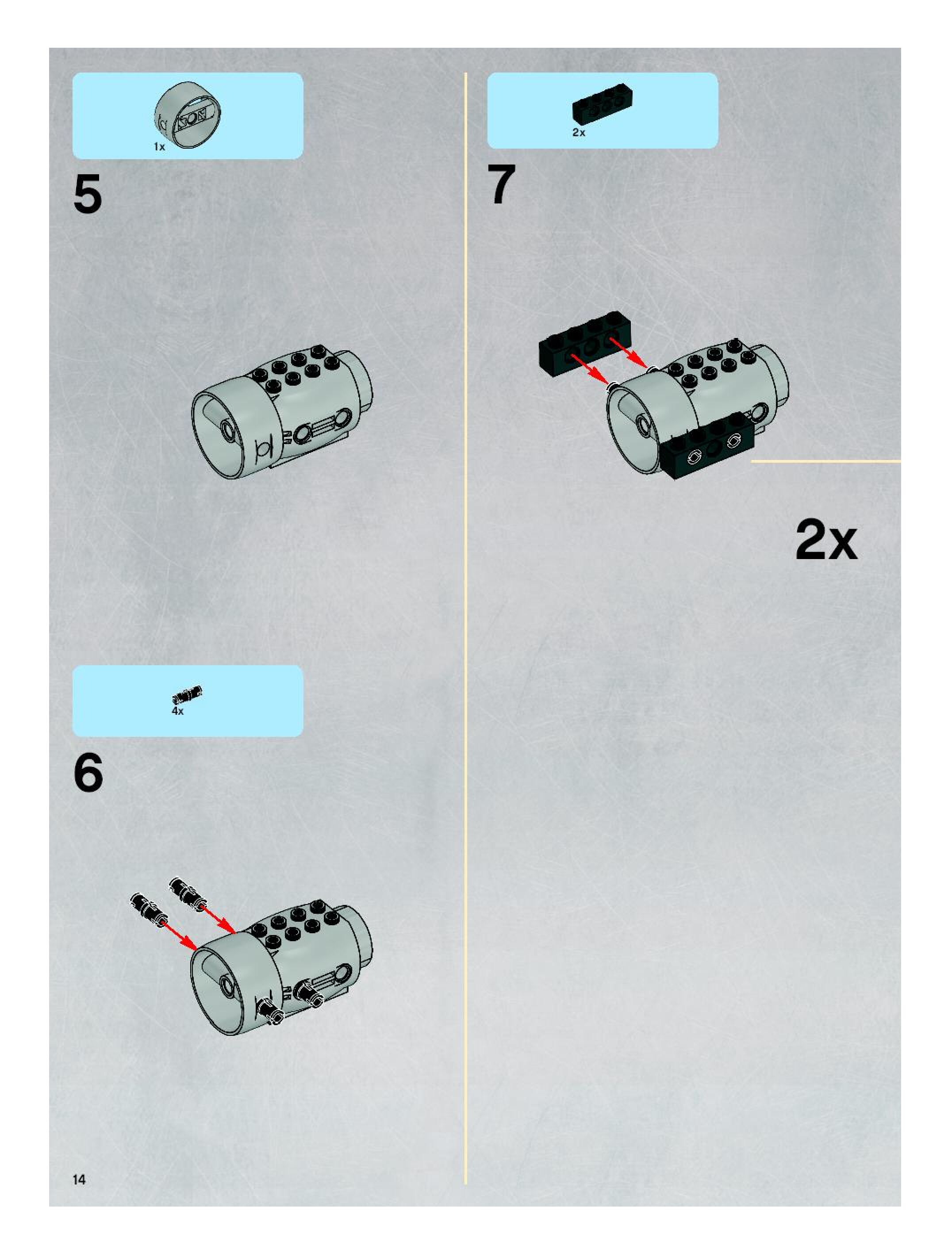 1x

5

4x

6

2x

7

2x

14