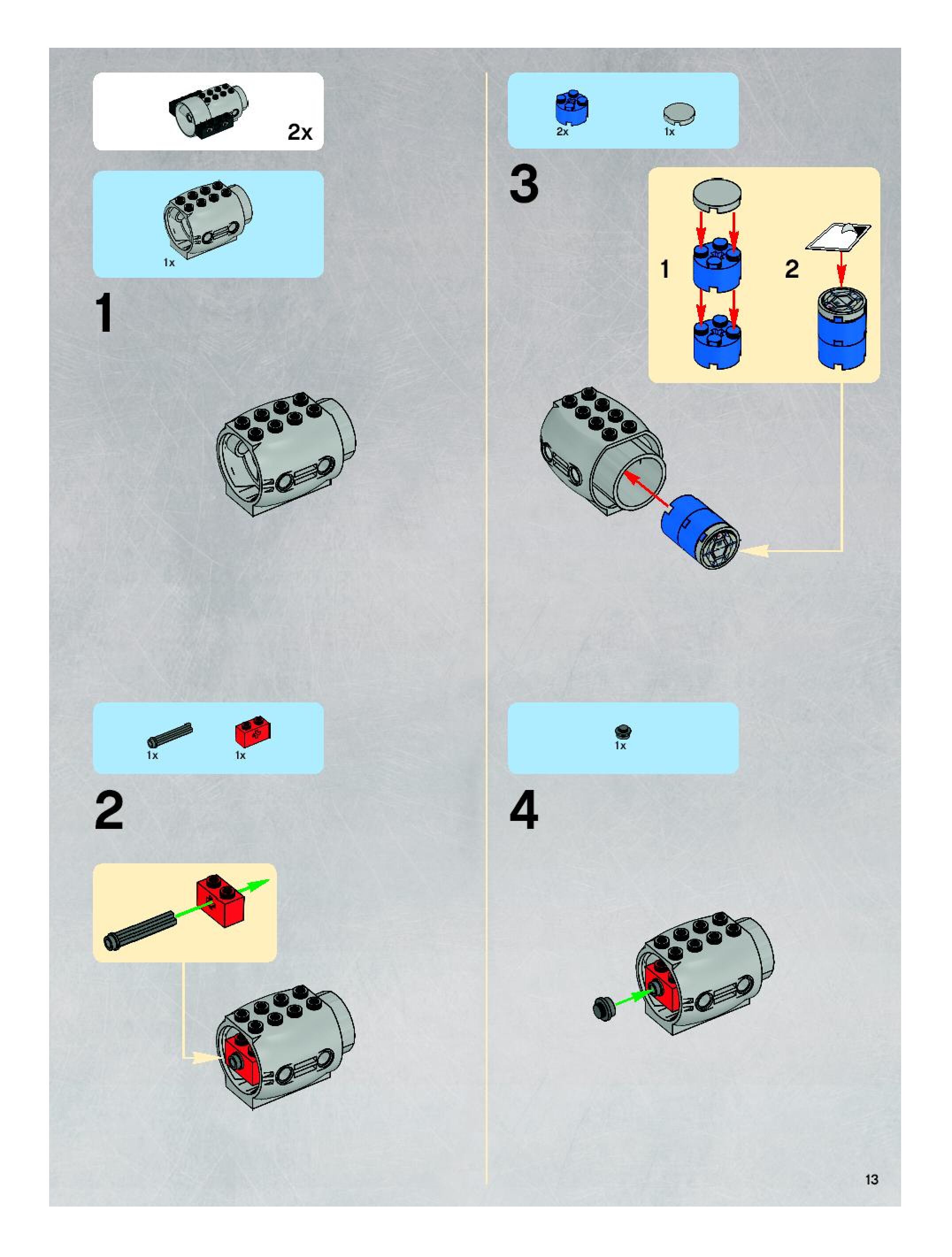 2x

1x

1

1x 1x

2

2x 1x

3

1

2

1x

4

13