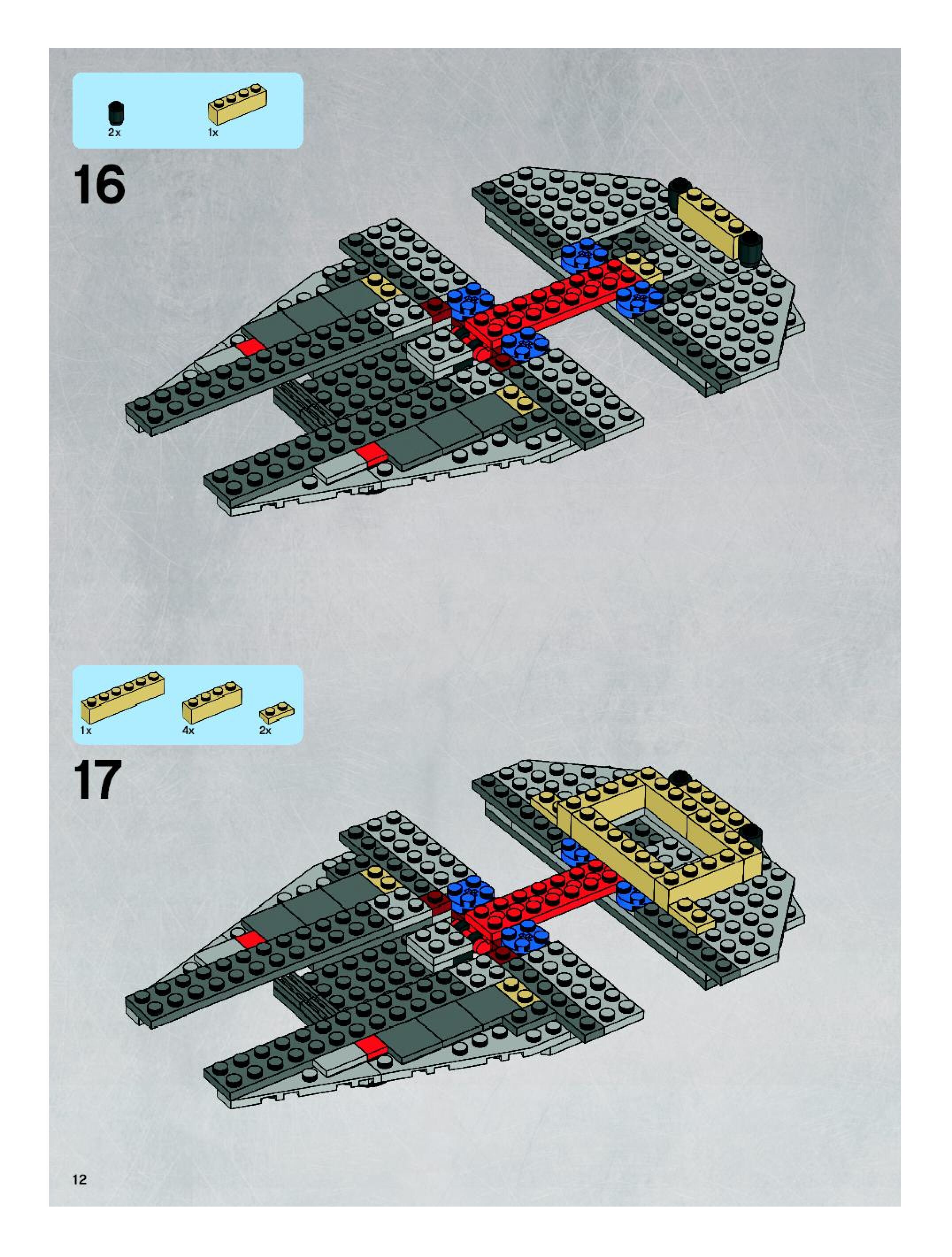 2x
1x

16

1x
4x
2x

17

12