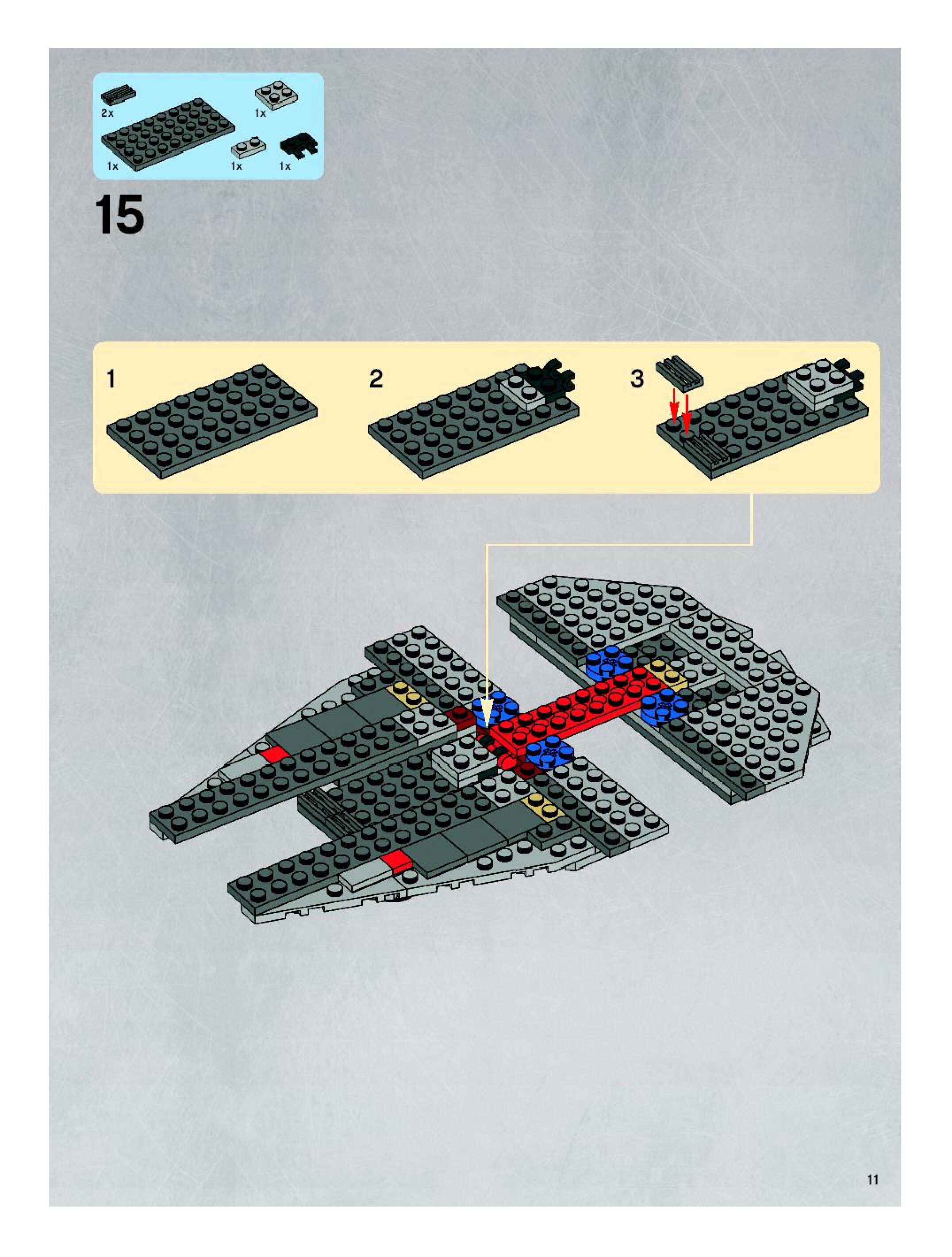 2x
1x
1x
1x
1x

15

1
2
3

11