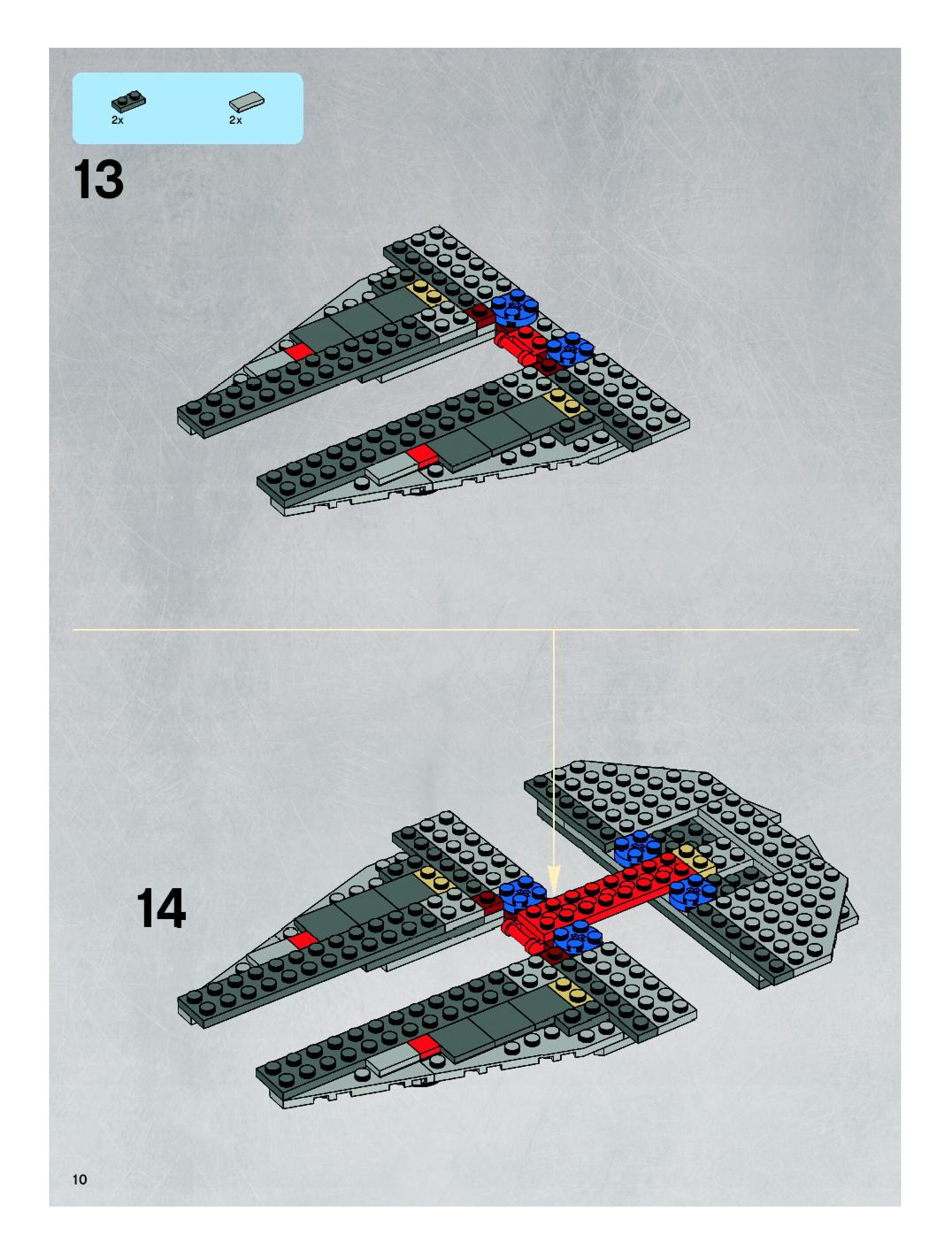 2x

2x

13

14

10