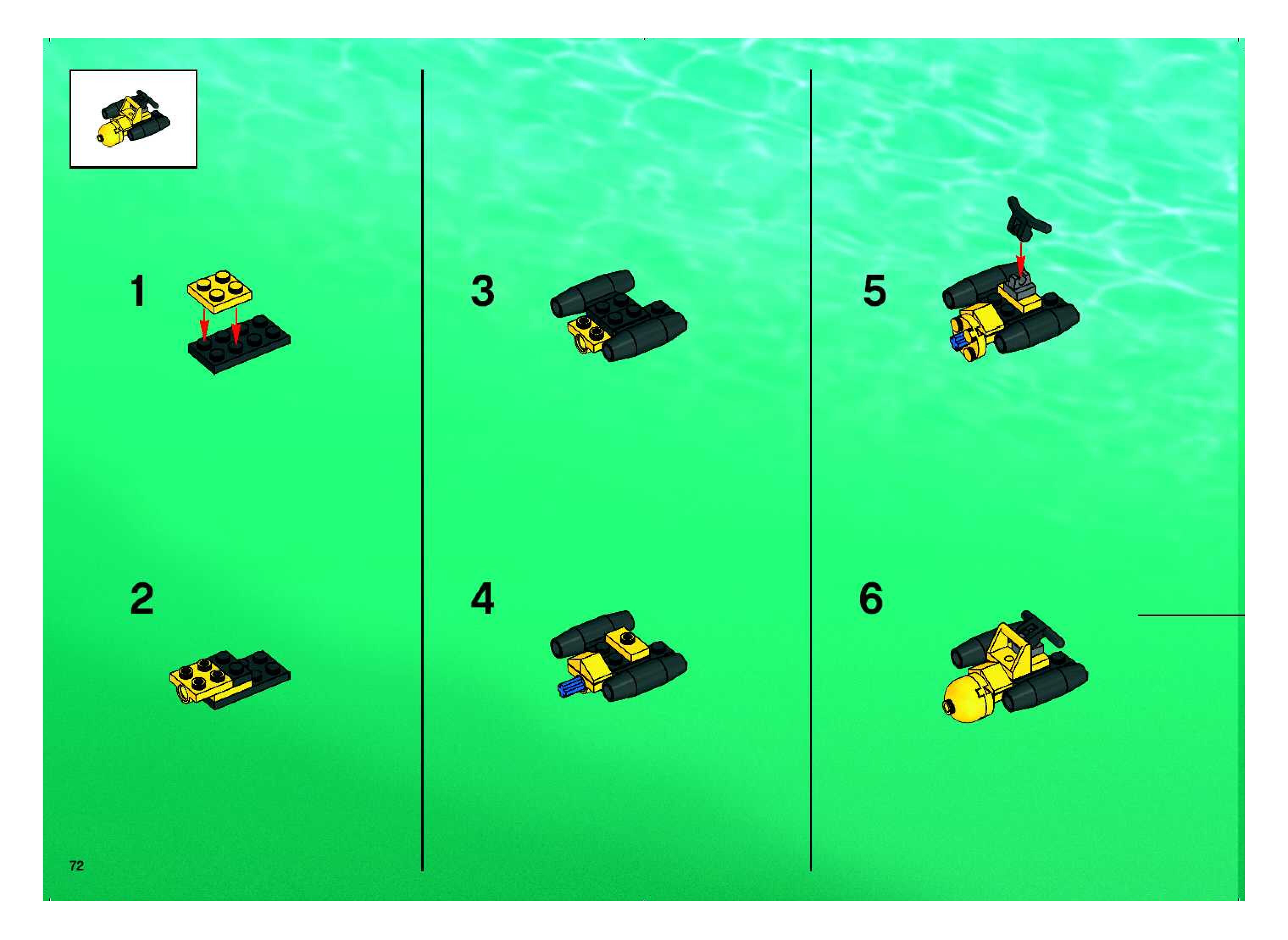 1

2

3

4

5

6

72