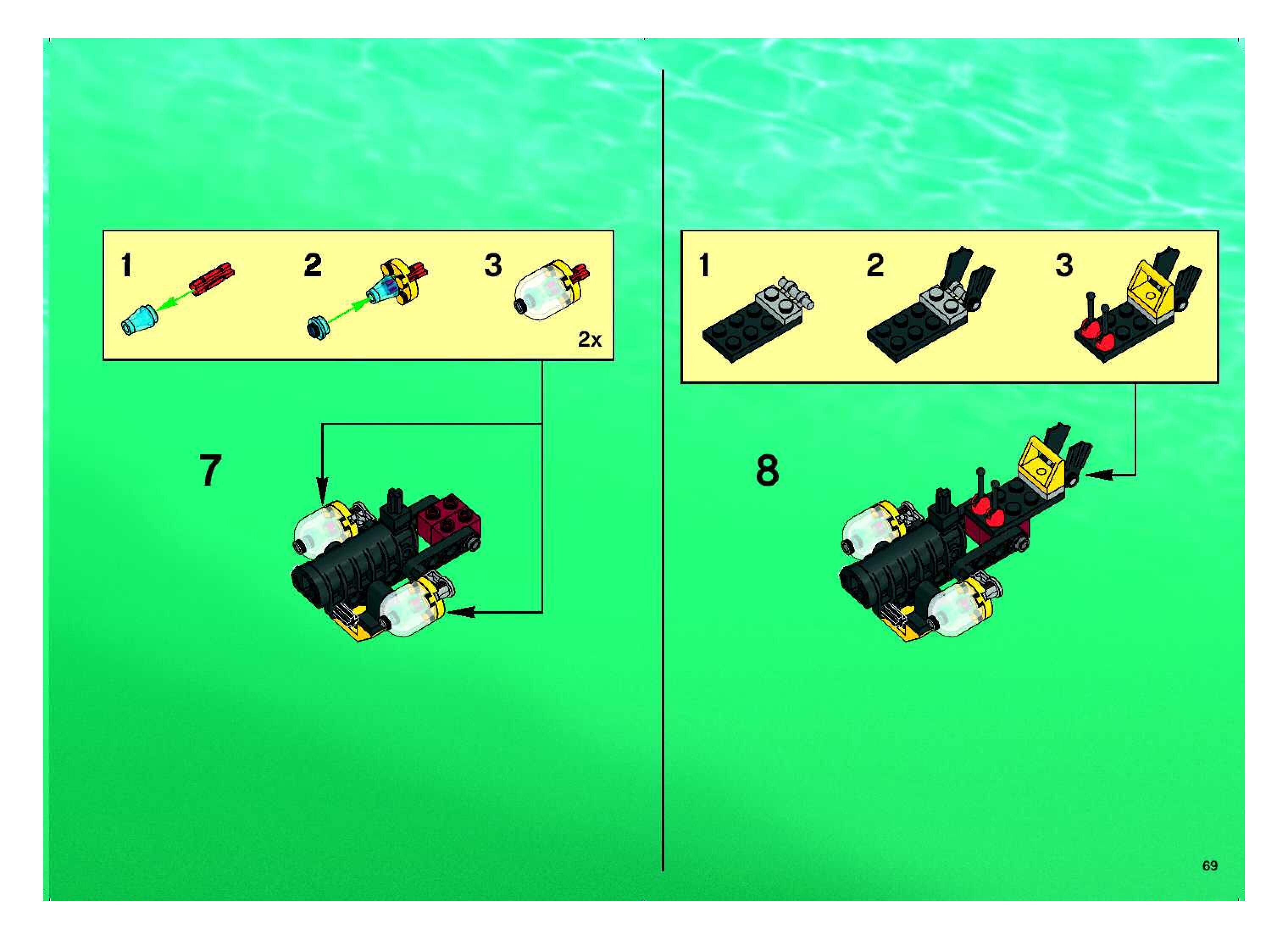 1 2 3

2x

7

1 2 3

8

69