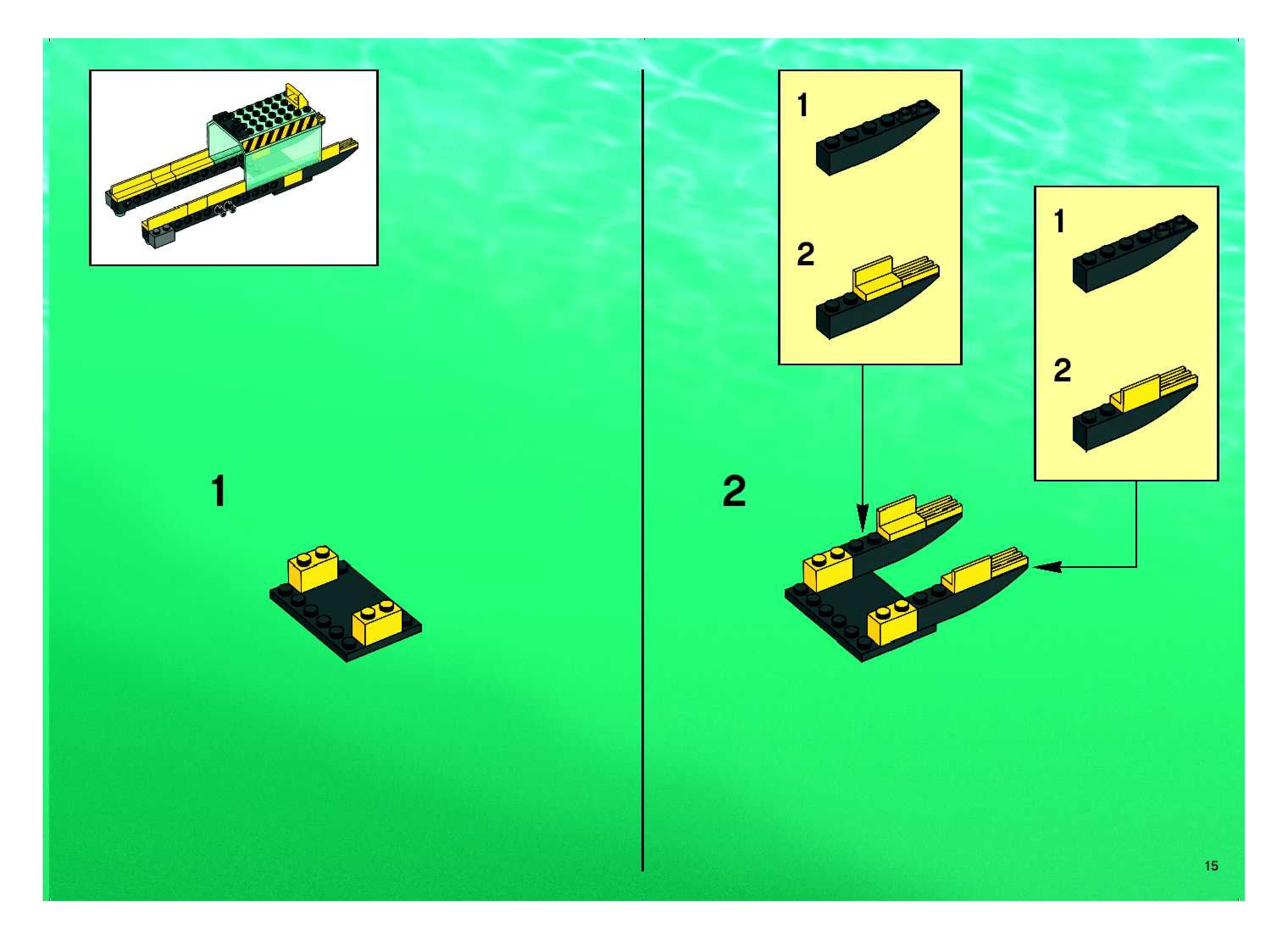 1

1

2

1

2

2

15