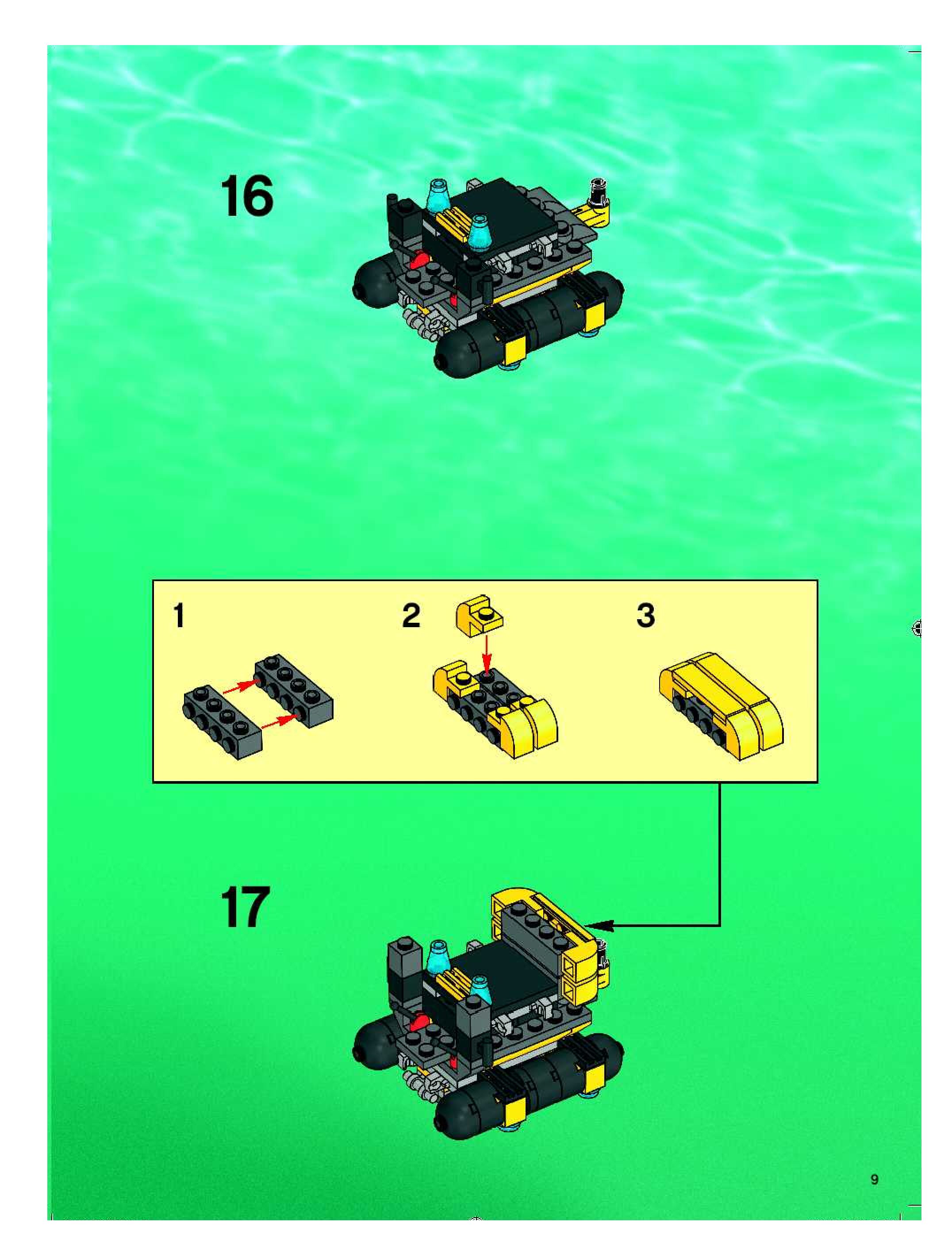 16

1

2

3

17

9